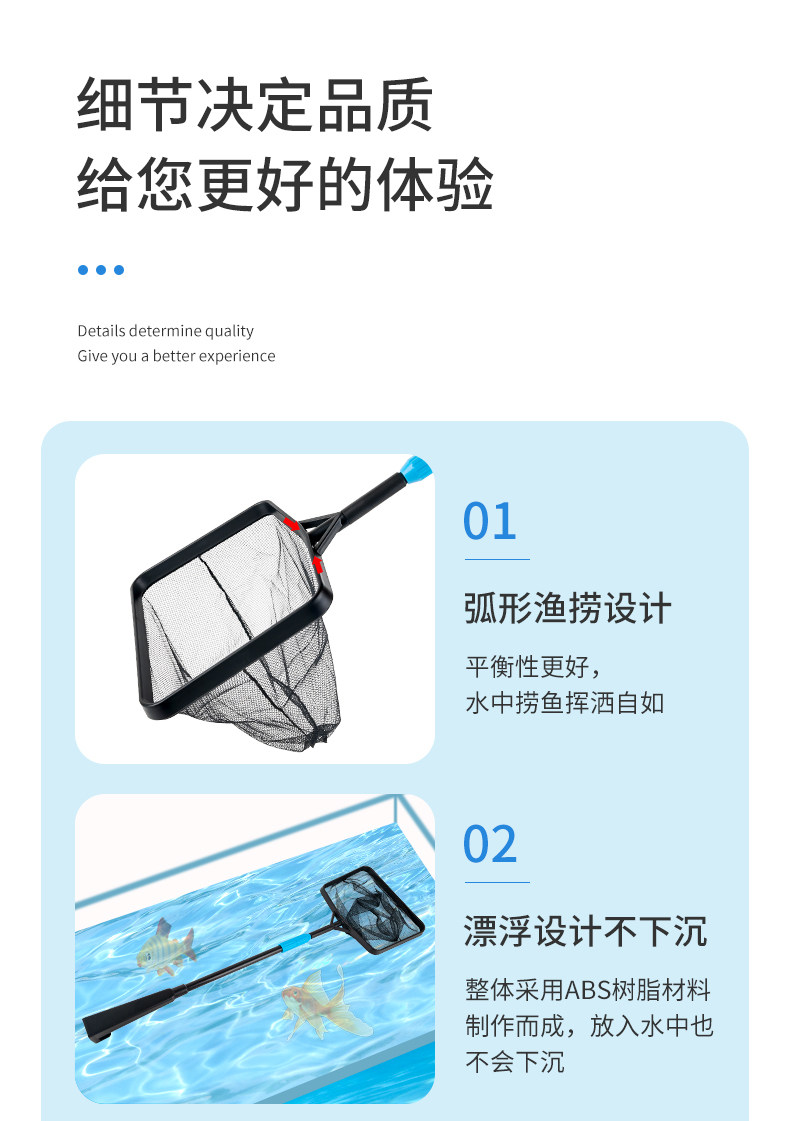 细节决定品质
给您更好的体验

Details determine quality
Give you a better experience

01

弧形渔捞设计

平衡性更好，
水中捞鱼挥洒自如

02

漂浮设计不下沉

整体采用ABS树脂材料制作而成，放入水中也不会下沉