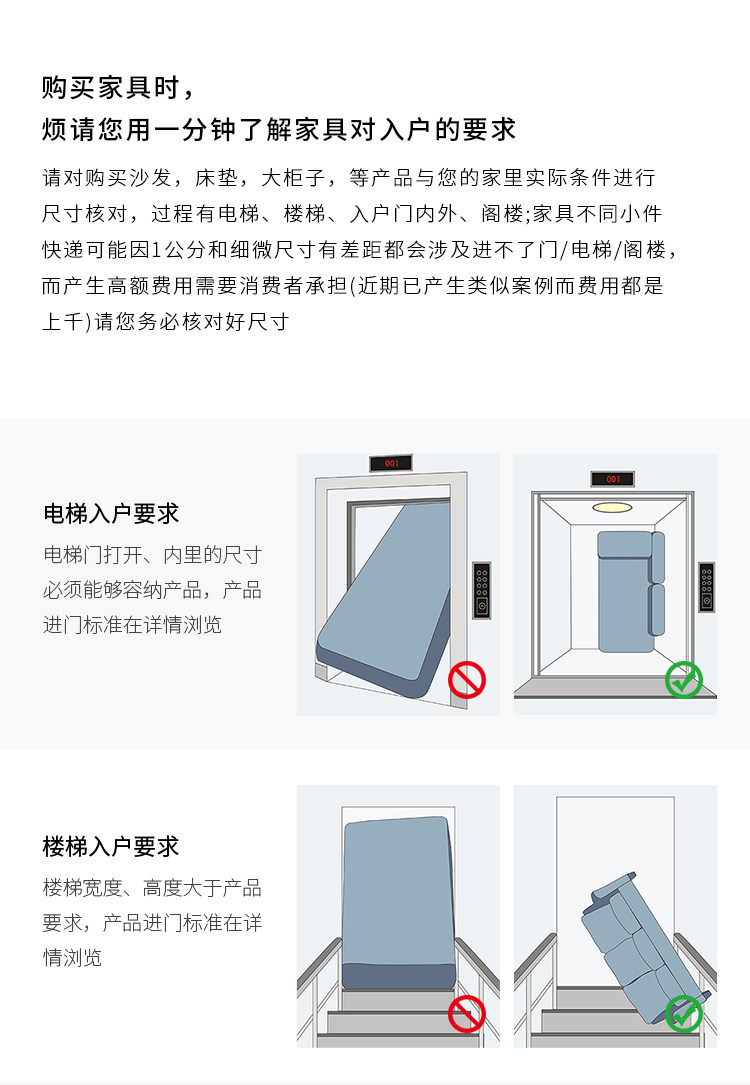 购买家具时，
烦请您用一分钟了解家具对入户的要求

请对购买沙发，床垫，大柜子，等产品与您的家里实际条件进行尺寸核对，过程有电梯、楼梯、入户门内外、阁楼;家具不同小件快递可能因1公分和细微尺寸有差距都会涉及进不了门/电梯/阁楼，而产生高额费用需要消费者承担(近期已产生类似案例而费用都是上千)请您务必核对好尺寸

电梯入户要求
电梯门打开、内里的尺寸必须能够容纳产品，产品进门标准在详情浏览

001

001

楼梯入户要求
楼梯宽度、高度大于产品要求，产品进门标准在详情浏览