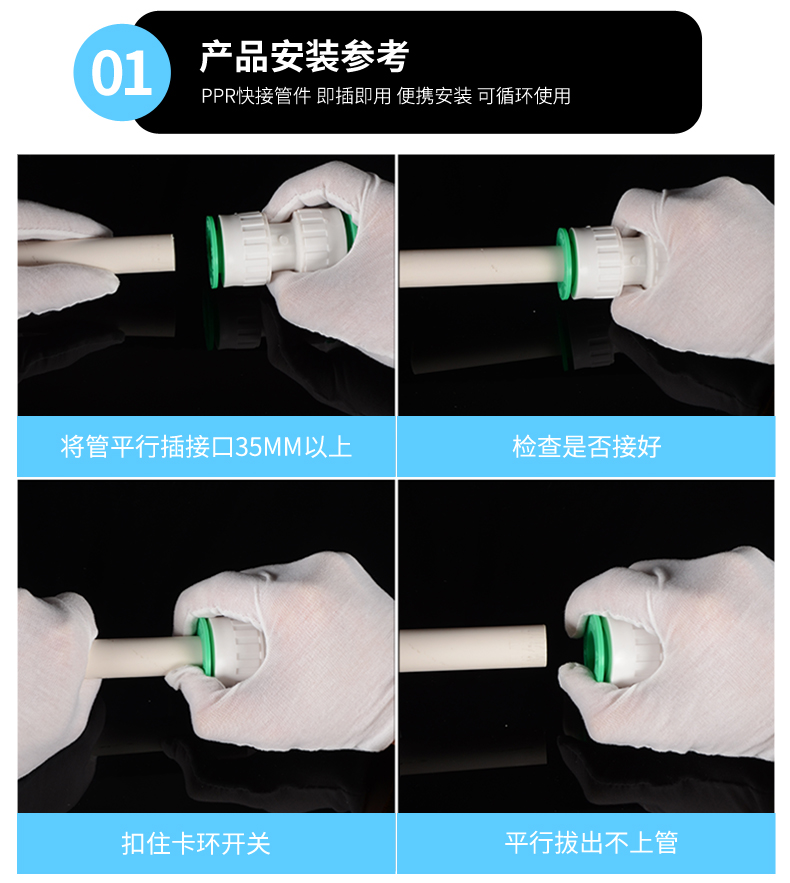 01
产品安装参考
PPR快接管件 即插即用 便携安装 可循环使用

将管平行插接口35MM以上

检查是否接好

扣住卡环开关

平行拔出不上管