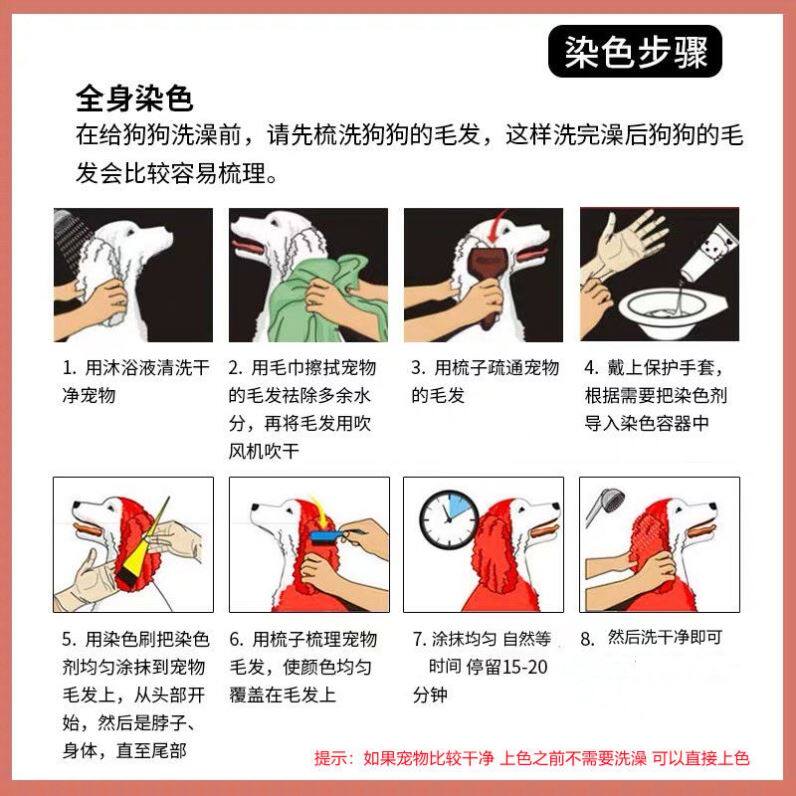 染色步骤

全身染色
在给狗狗洗澡前，请先梳洗狗狗的毛发，这样洗完澡后狗狗的毛发会比较容易梳理。

1. 用沐浴液清洗干净宠物

2. 用毛巾擦拭宠物的毛发祛除多余水分，再将毛发用吹风机吹干

3. 用梳子疏通宠物的毛发

4. 戴上保护手套，根据需要把染色剂导入染色容器中

5. 用染色刷把染色剂均匀涂抹到宠物毛发上，从头部开始，然后是脖子、身体，直至尾部

6. 用梳子梳理宠物毛发，使颜色均匀覆盖在毛发上

7. 涂抹均匀 自然等时间 停留15-20分钟

8. 然后洗干净即可

提示：如果宠物比较干净 上色之前不需要洗澡 可以直接上色