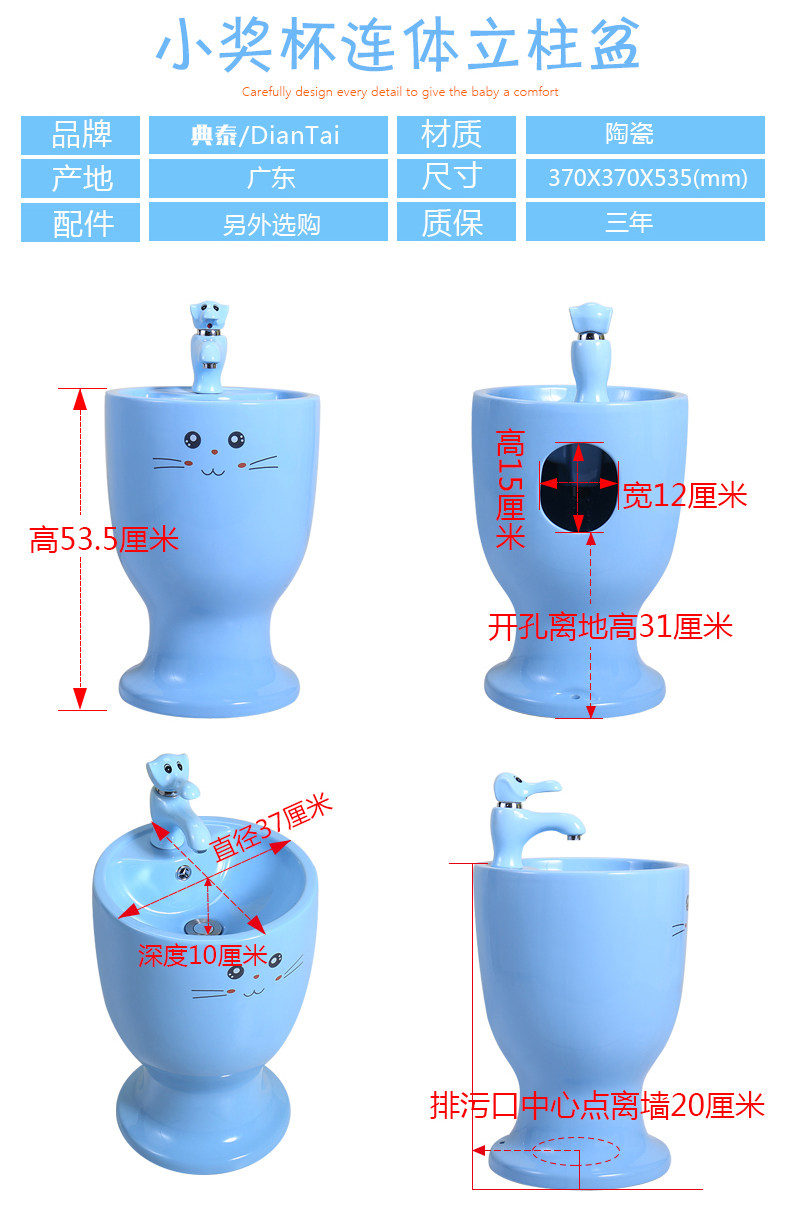 小奖杯连体立柱盆

Carefully design every detail to give the baby a comfort

| 品牌 | 典泰/DianTai | 材质 | 陶瓷 |
|---|---|---|---|
| 产地 | 广东 | 尺寸 | 370X370X535(mm) |
| 配件 | 另外选购 | 质保 | 三年 |

高53.5厘米

高15厘米

宽12厘米

开孔离地高31厘米

直径37厘米

深度10厘米

排污口中心点离墙20厘米