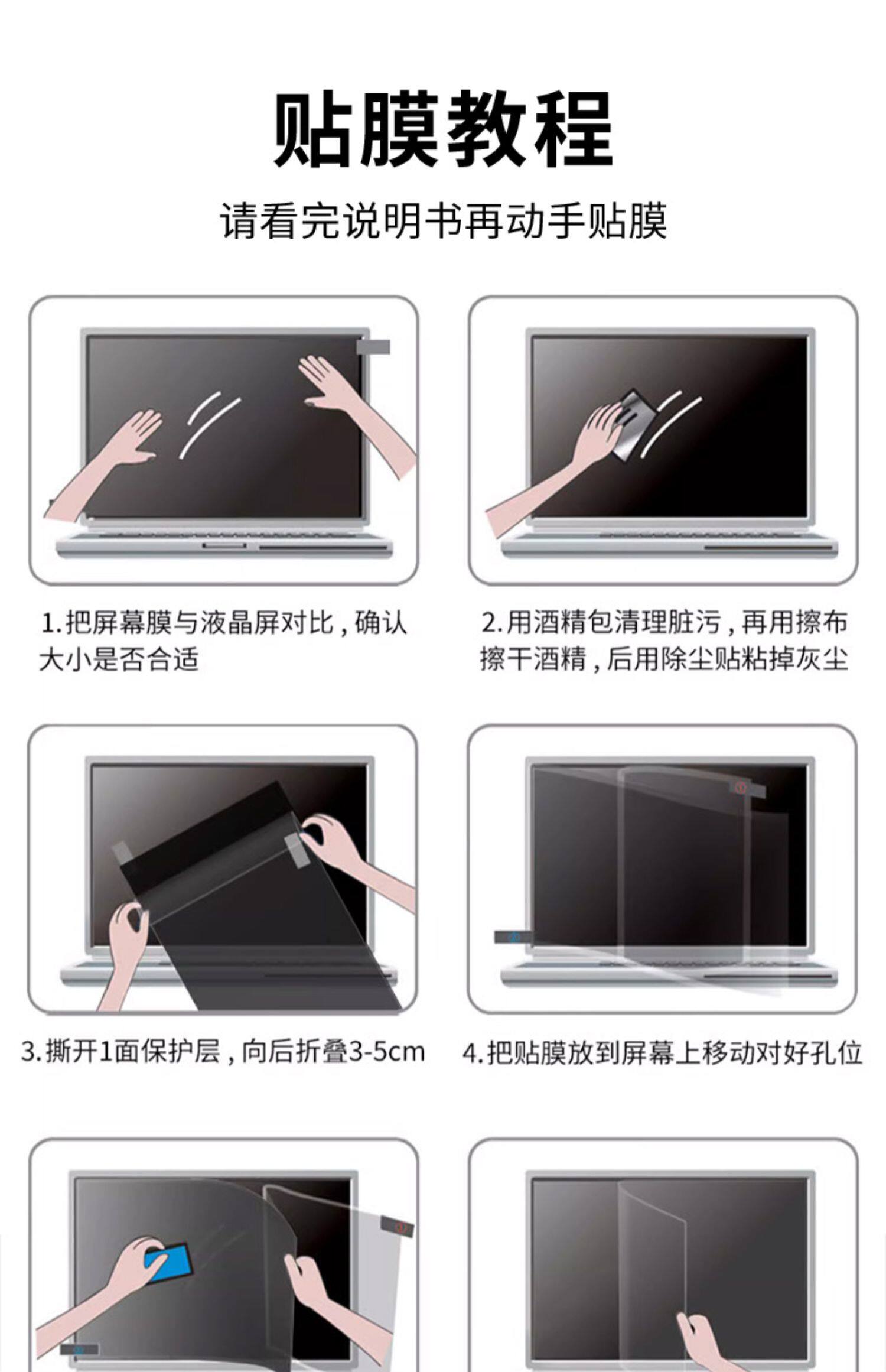 贴膜教程

请看完说明书再动手贴膜

1.把屏幕膜与液晶屏对比，确认大小是否合适

2.用酒精包清理脏污，再用擦布擦干酒精，后用除尘贴粘掉灰尘

3.撕开1面保护层，向后折叠3-5cm

4.把贴膜放到屏幕上移动对好孔位