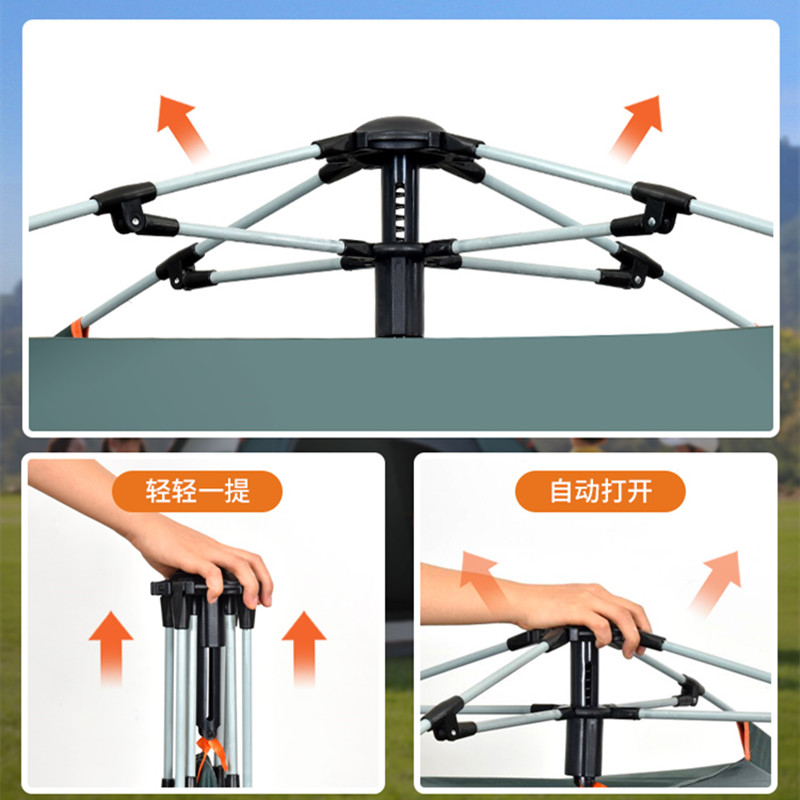 轻轻一提

自动打开