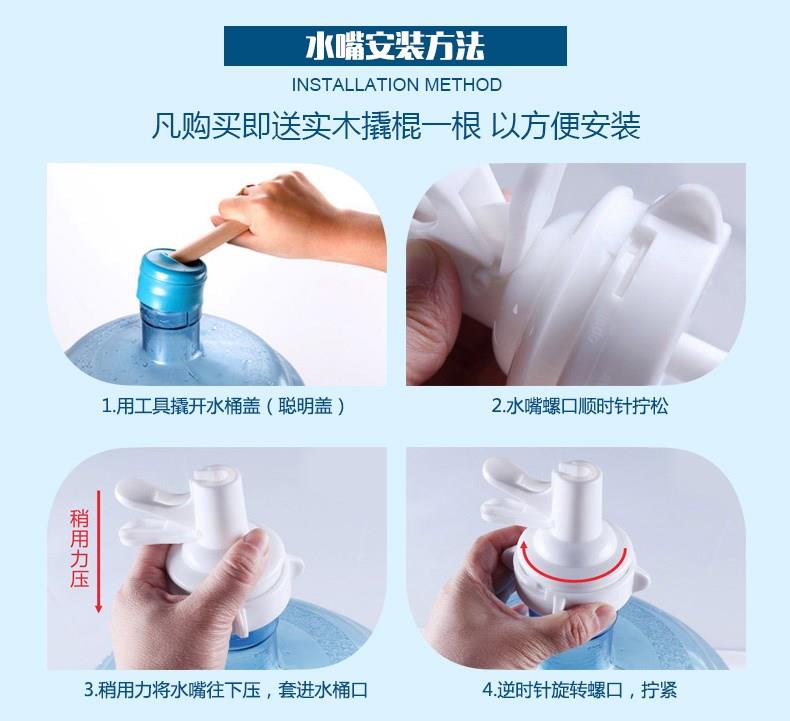 水嘴安装方法

INSTALLATION METHOD

凡购买即送实木撬棍一根 以方便安装

1.用工具撬开水桶盖（聪明盖）

2.水嘴螺口顺时针拧松

稍用力压

3.稍用力将水嘴往下压，套进水桶口

4.逆时针旋转螺口，拧紧