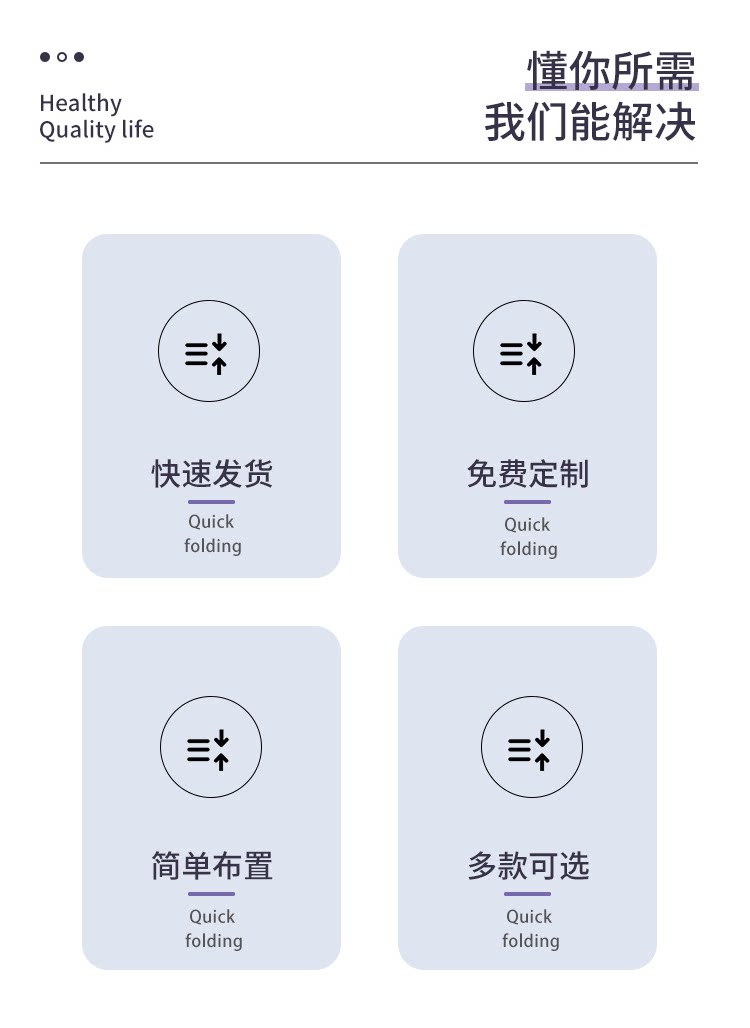 Healthy
Quality life

懂你所需
我们能解决

快速发货
Quick
folding

免费定制
Quick
folding

简单布置
Quick
folding

多款可选
Quick
folding