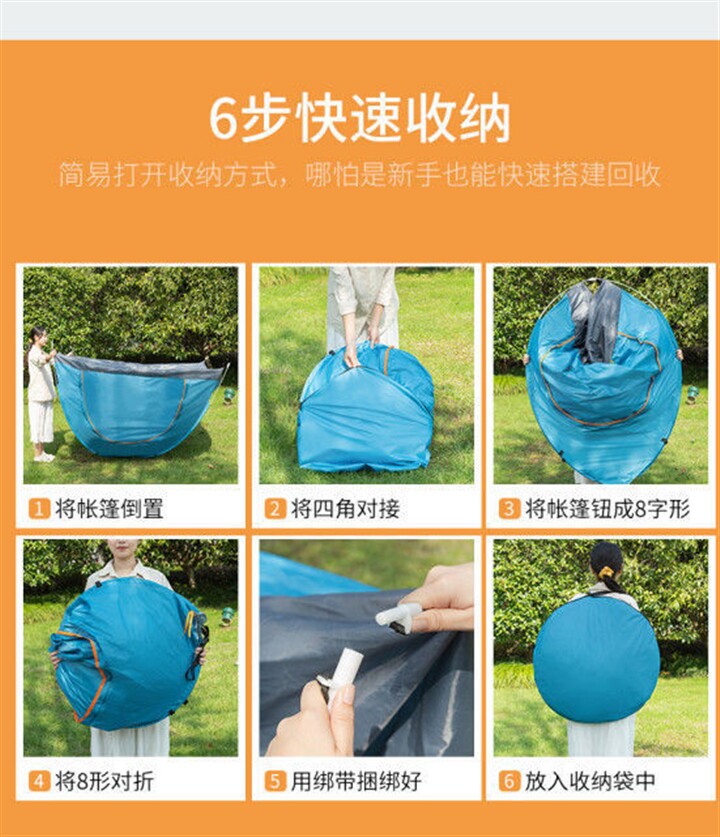 6步快速收纳

简易打开收纳方式，哪怕是新手也能快速搭建回收

1 将帐篷倒置

2 将四角对接

3 将帐篷钮成8字形

4 将8形对折

5 用绑带捆绑好

6 放入收纳袋中