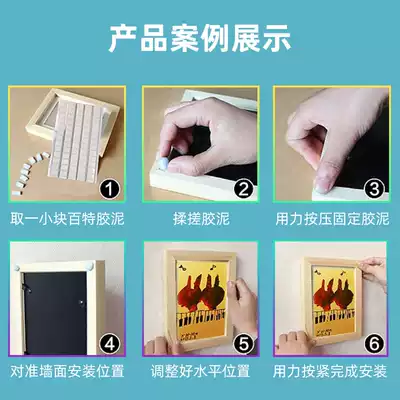 产品案例展示

1
取一小块百特胶泥

2
揉搓胶泥

3
用力按压固定胶泥

4
对准墙面安装位置

5
调整好水平位置

6
用力按紧完成安装