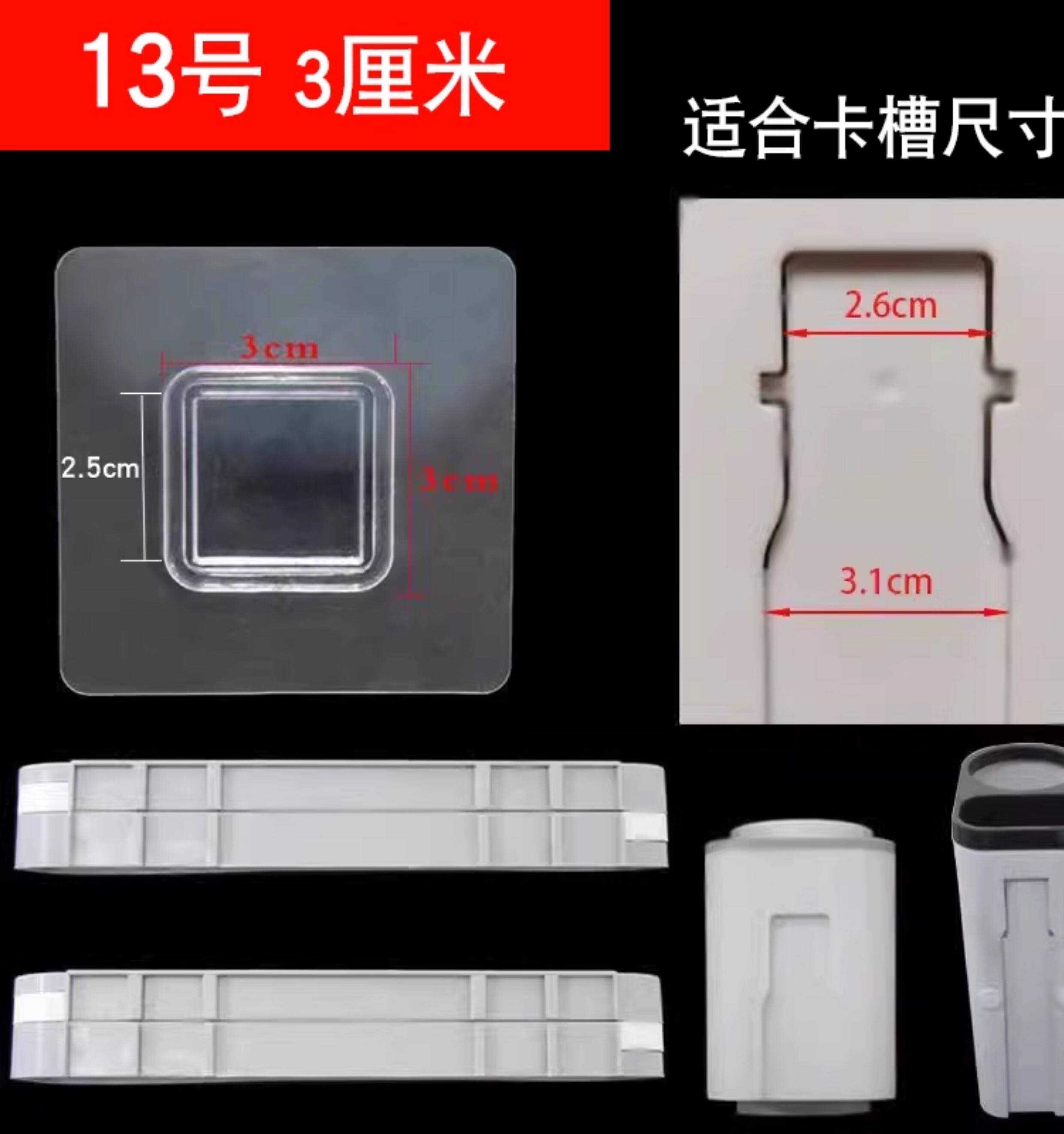 13号 3厘米

适合卡槽尺寸

3cm

2.5cm

3cm

2.6cm

3.1cm