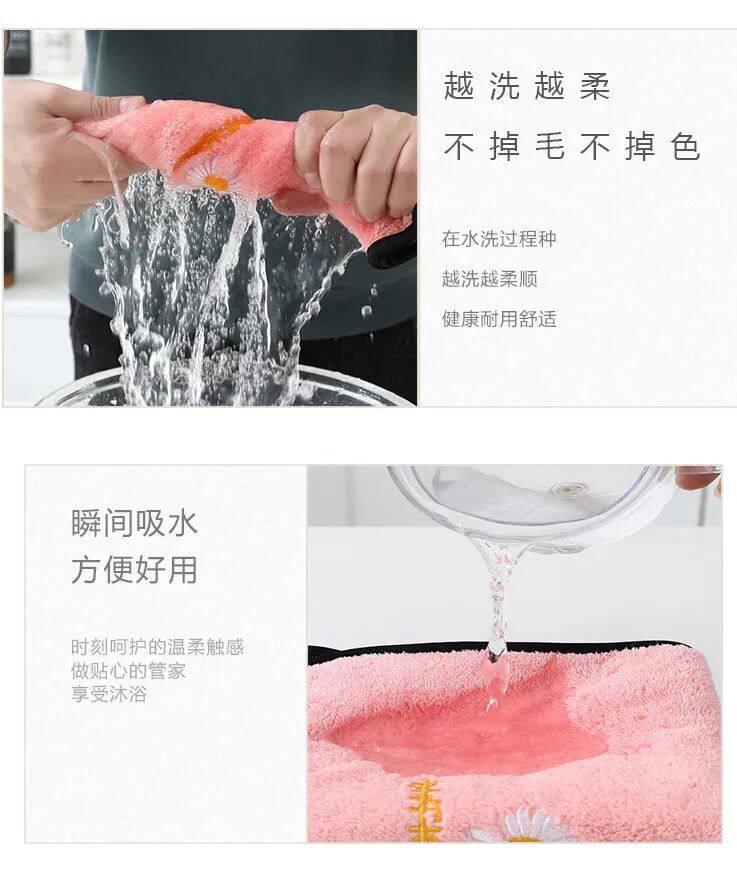 越洗越柔
不掉毛不掉色

在水洗过程种
越洗越柔顺
健康耐用舒适

瞬间吸水
方便好用

时刻呵护的温柔触感
做贴心的管家
享受沐浴