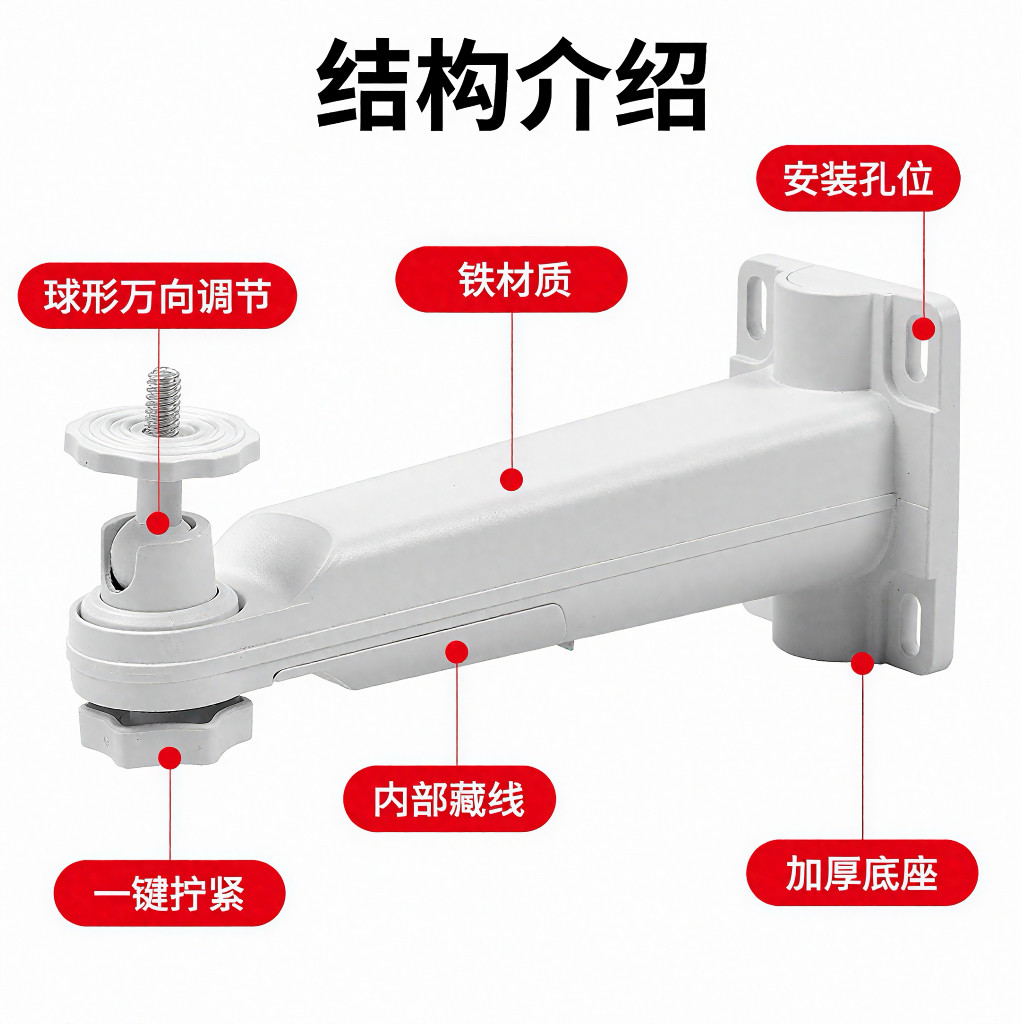 结构介绍

安装孔位

球形万向调节

铁材质

内部藏线

一键拧紧

加厚底座