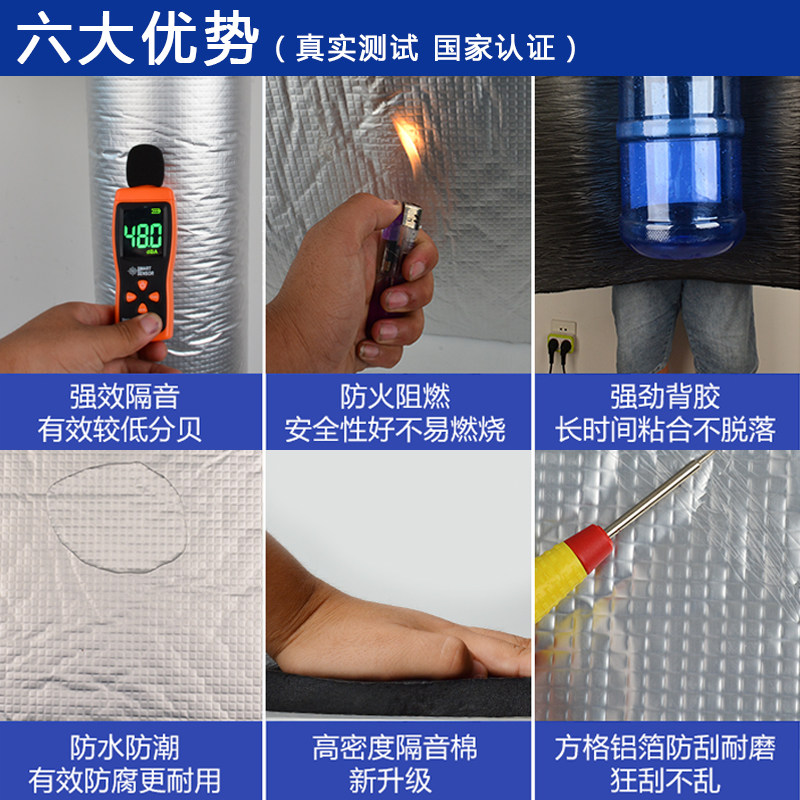 六大优势（真实测试 国家认证）

48.0
dBA
SMART SENSOR

强效隔音
有效较低分贝

防火阻燃
安全性好不易燃烧

强劲背胶
长时间粘合不脱落

防水防潮
有效防腐更耐用

高密度隔音棉
新升级

方格铝箔防刮耐磨
狂刮不乱