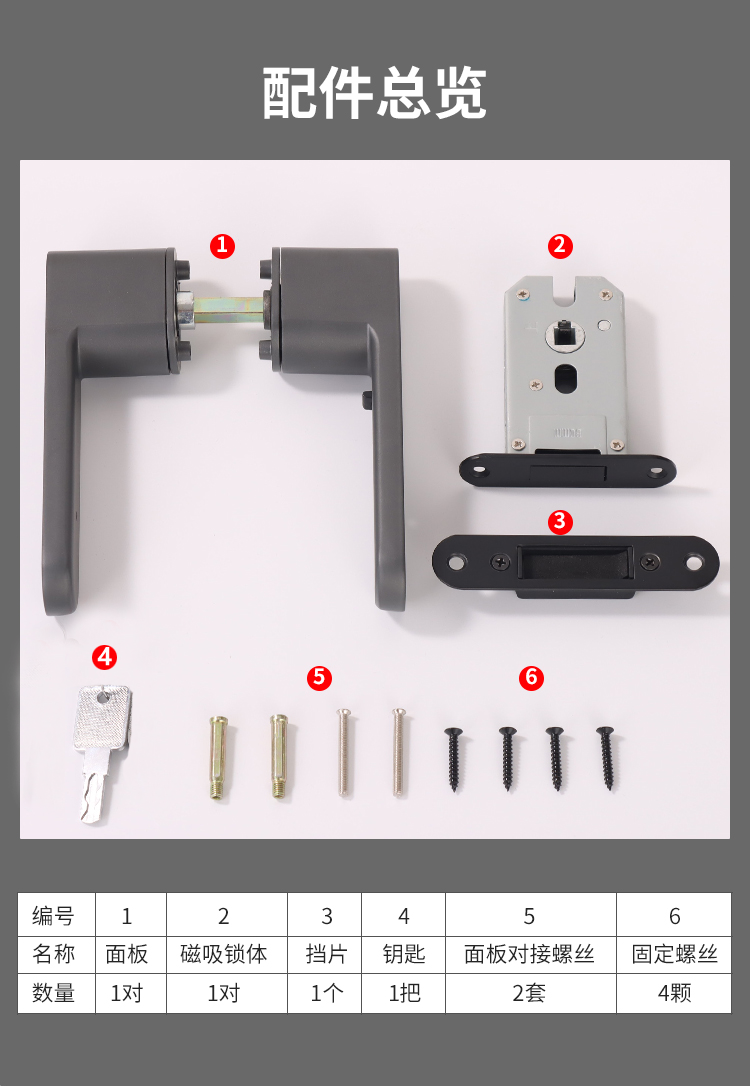 配件总览

1

2

3

4

5

6

| 编号 | 1 | 2 | 3 | 4 | 5 | 6 |
|---|---|---|---|---|---|---|
| 名称 | 面板 | 磁吸锁体 | 挡片 | 钥匙 | 面板对接螺丝 | 固定螺丝 |
| 数量 | 1对 | 1对 | 1个 | 1把 | 2套 | 4颗 |