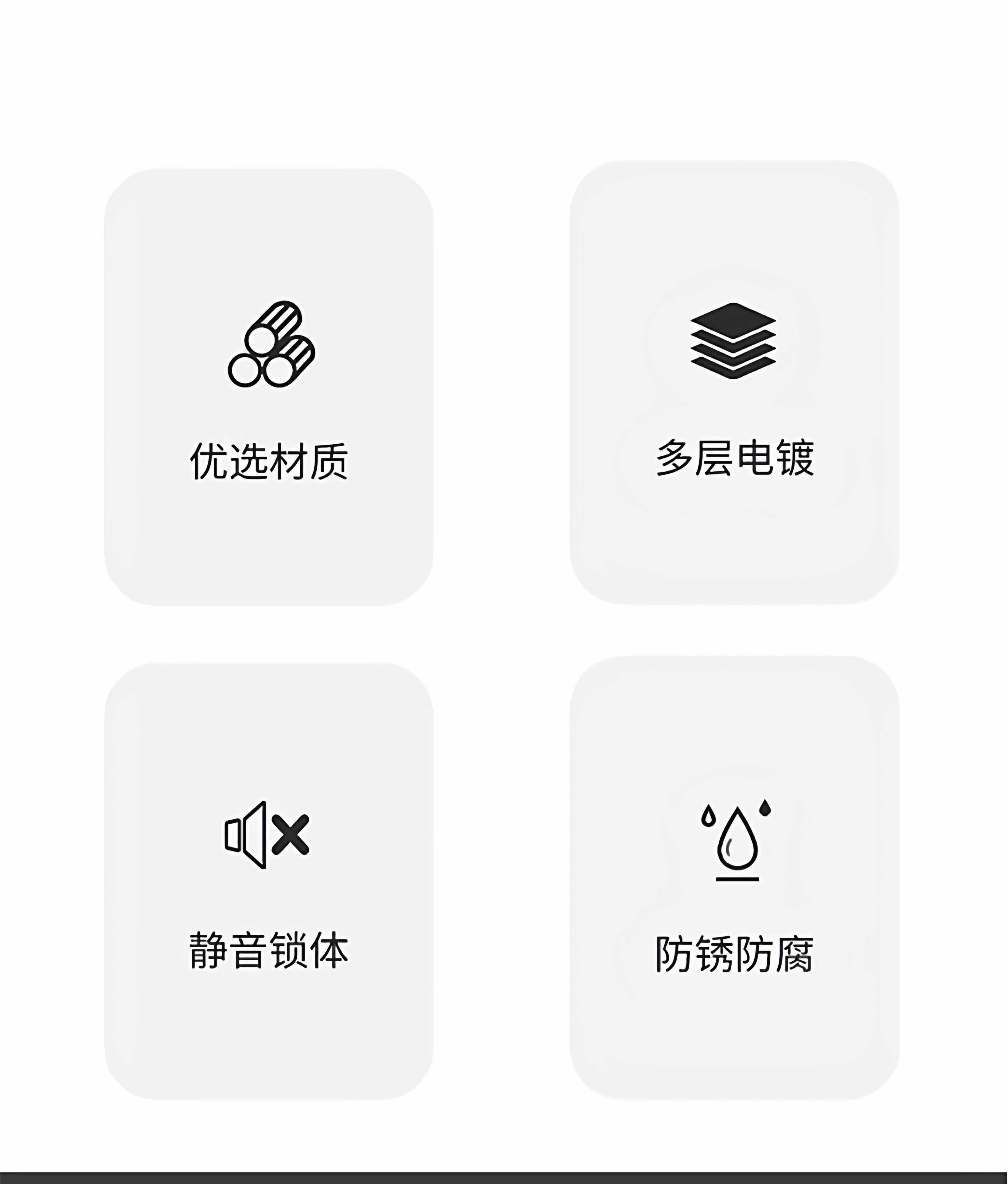 优选材质

多层电镀

静音锁体

防锈防腐