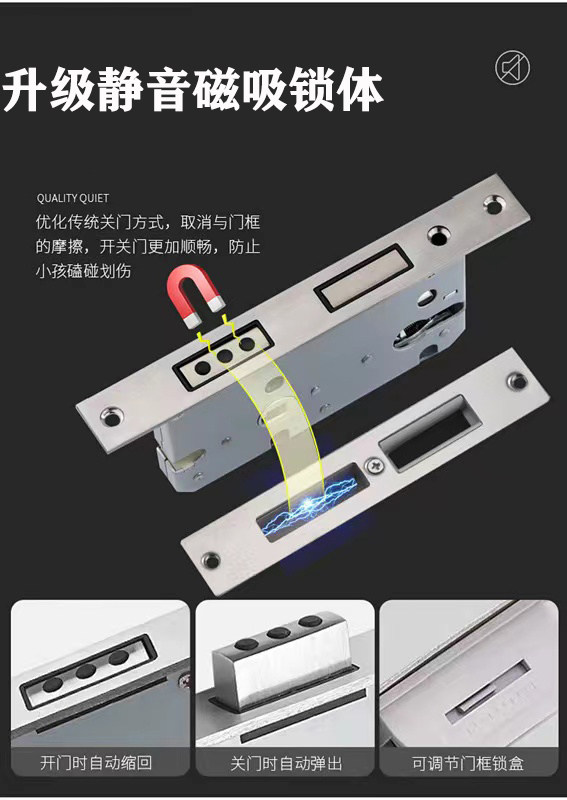 升级静音磁吸锁体

QUALITY QUIET

优化传统关门方式，取消与门框的摩擦，开关门更加顺畅，防止小孩磕碰划伤

开门时自动缩回

关门时自动弹出

可调节门框锁盒