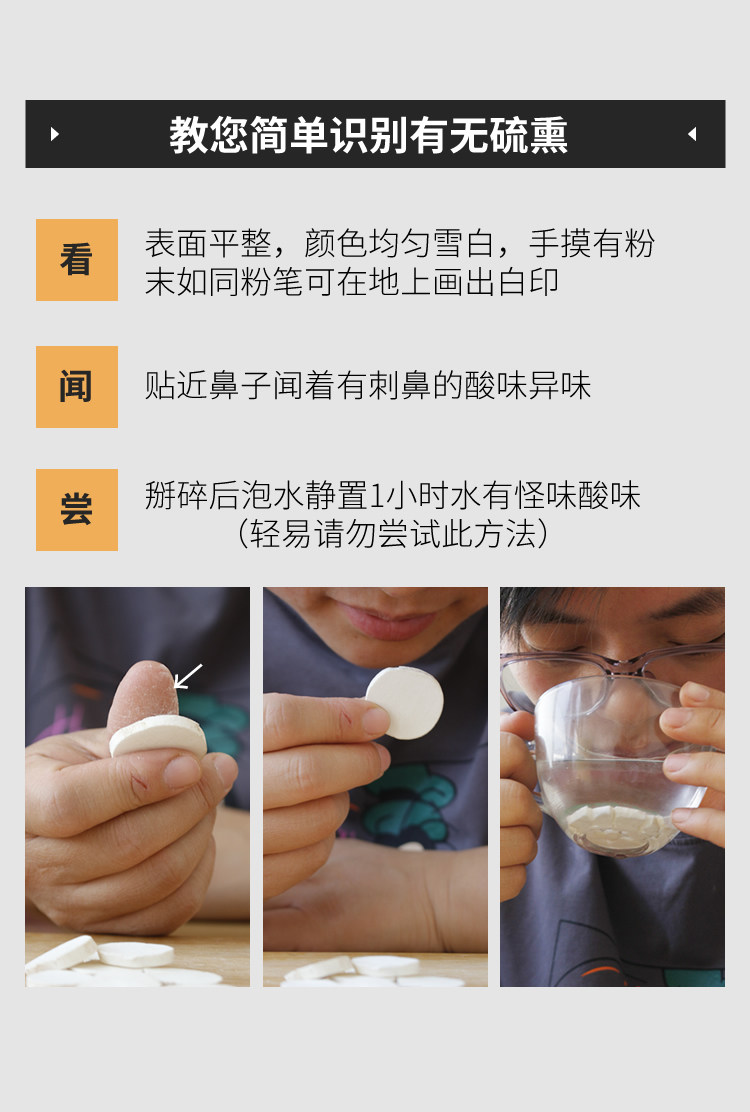 教您简单识别有无硫熏

看

表面平整，颜色均匀雪白，手摸有粉末如同粉笔可在地上画出白印

闻

贴近鼻子闻着有刺鼻的酸味异味

尝

掰碎后泡水静置1小时水有怪味酸味
（轻易请勿尝试此方法）