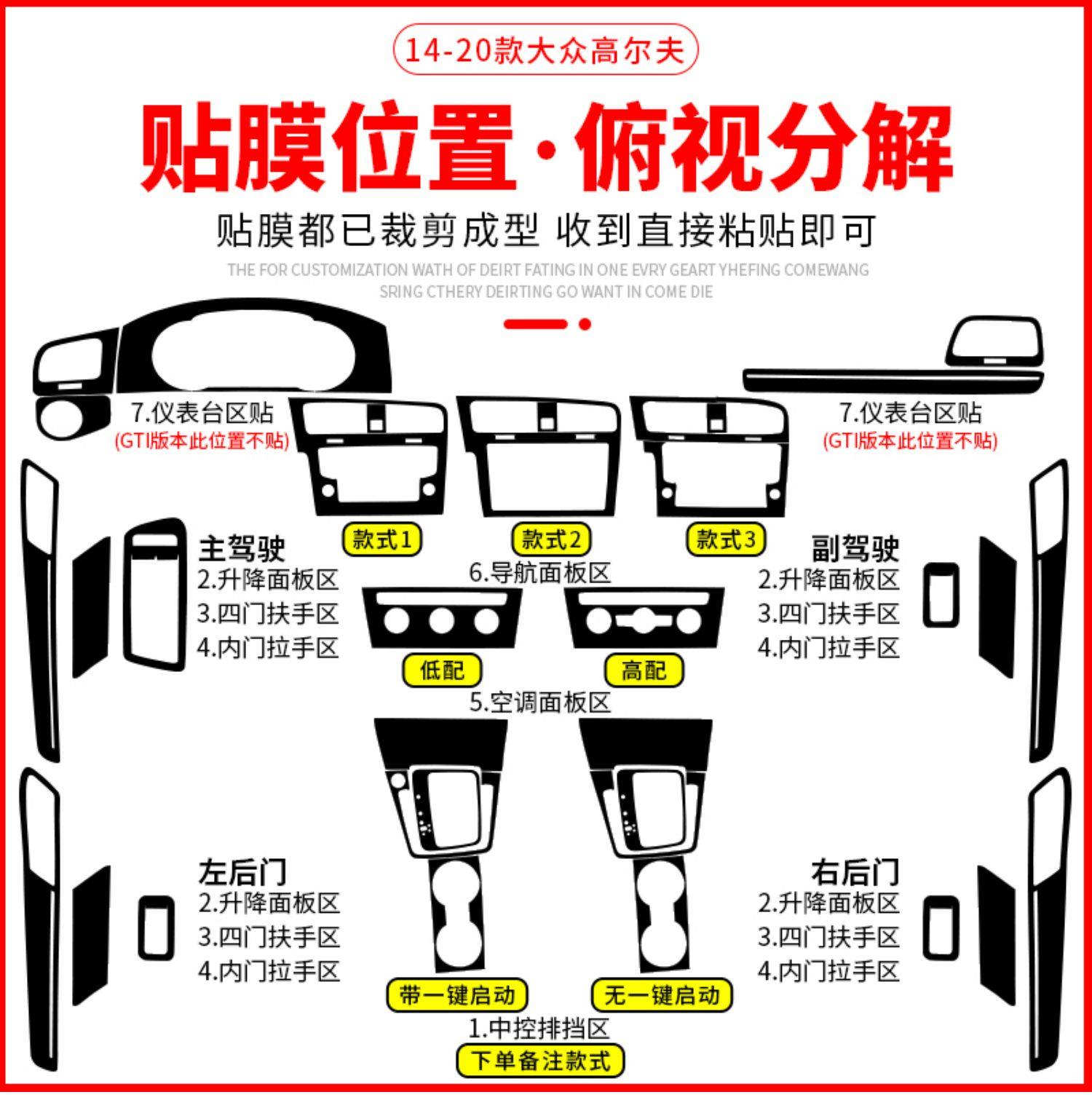 14-20款大众高尔夫

贴膜位置·俯视分解

贴膜都已裁剪成型 收到直接粘贴即可

THE FOR CUSTOMIZATION WATH OF DEIRT FATING IN ONE EVRY GEART YHEFING COMEWANG SRING CTHERY DEIRTING GO WANT IN COME DIE

7.仪表台区贴
(GTI版本此位置不贴)

7.仪表台区贴
(GTI版本此位置不贴)

款式1

款式2

款式3

6.导航面板区

主驾驶
2.升降面板区
3.四门扶手区
4.内门拉手区

副驾驶
2.升降面板区
3.四门扶手区
4.内门拉手区

低配

高配

5.空调面板区

左后门
2.升降面板区
3.四门扶手区
4.内门拉手区

右后门
2.升降面板区
3.四门扶手区
4.内门拉手区

带一键启动

无一键启动

1.中控排挡区

下单备注款式