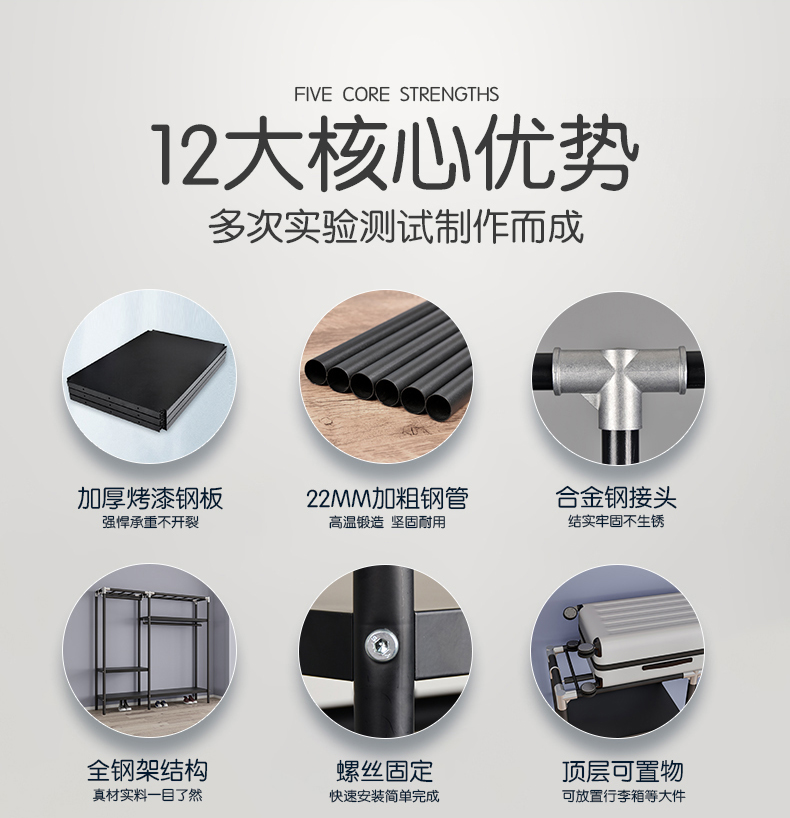 FIVE CORE STRENGTHS

12大核心优势

多次实验测试制作而成

加厚烤漆钢板
强悍承重不开裂

22MM加粗钢管
高温锻造 坚固耐用

合金钢接头
结实牢固不生锈

全钢架结构
真材实料一目了然

螺丝固定
快速安装简单完成

顶层可置物
可放置行李箱等大件