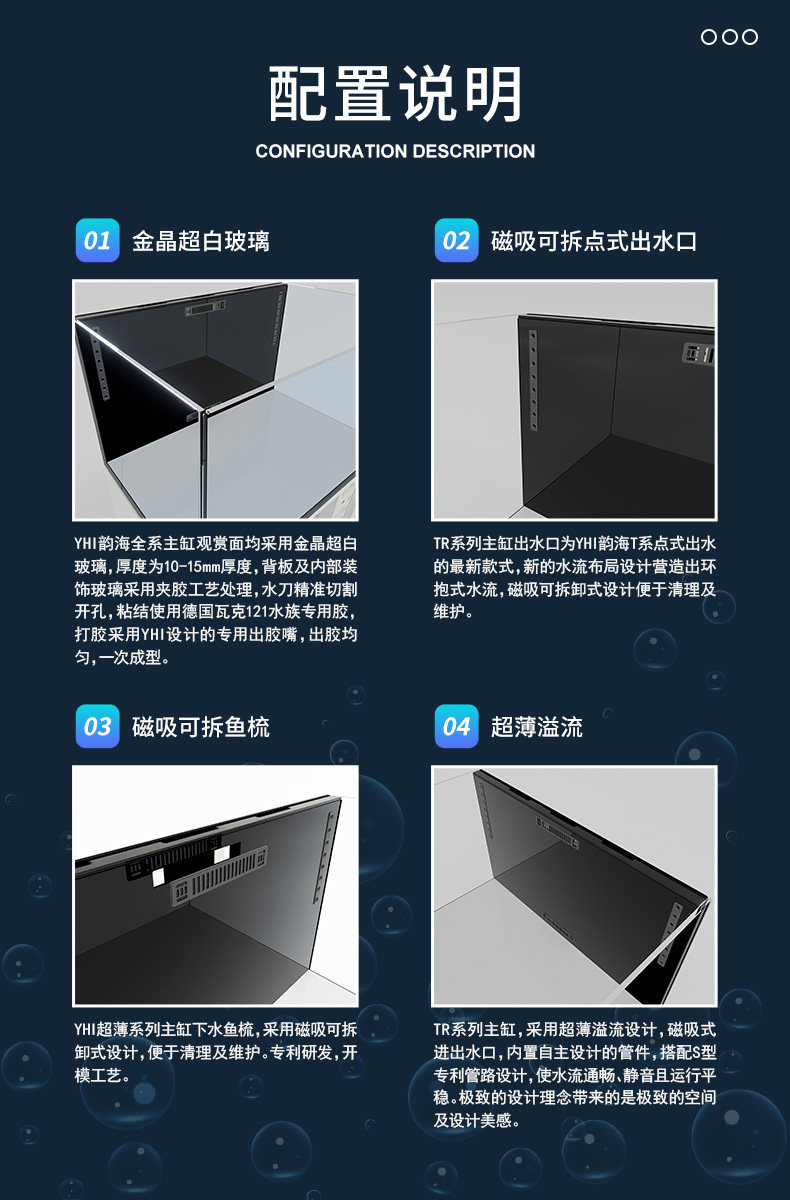 配置说明
CONFIGURATION DESCRIPTION

01 金晶超白玻璃

YHI韵海全系主缸观赏面均采用金晶超白玻璃，厚度为10-15mm厚度，背板及内部装饰玻璃采用夹胶工艺处理，水刀精准切割开孔，粘结使用德国瓦克121水族专用胶，打胶采用YHI设计的专用出胶嘴，出胶均匀，一次成型。

02 磁吸可拆点式出水口

TR系列主缸出水口为YHI韵海T系点式出水的最新款式，新的水流布局设计营造出环抱式水流，磁吸可拆卸式设计便于清理及维护。

03 磁吸可拆鱼梳

YHI超薄系列主缸下水鱼梳，采用磁吸可拆卸式设计，便于清理及维护。专利研发，开模工艺。

04 超薄溢流

TR系列主缸，采用超薄溢流设计，磁吸式进出水口，内置自主设计的管件，搭配S型专利管路设计，使水流通畅、静音且运行平稳。极致的设计理念带来的是极致的空间及设计美感。