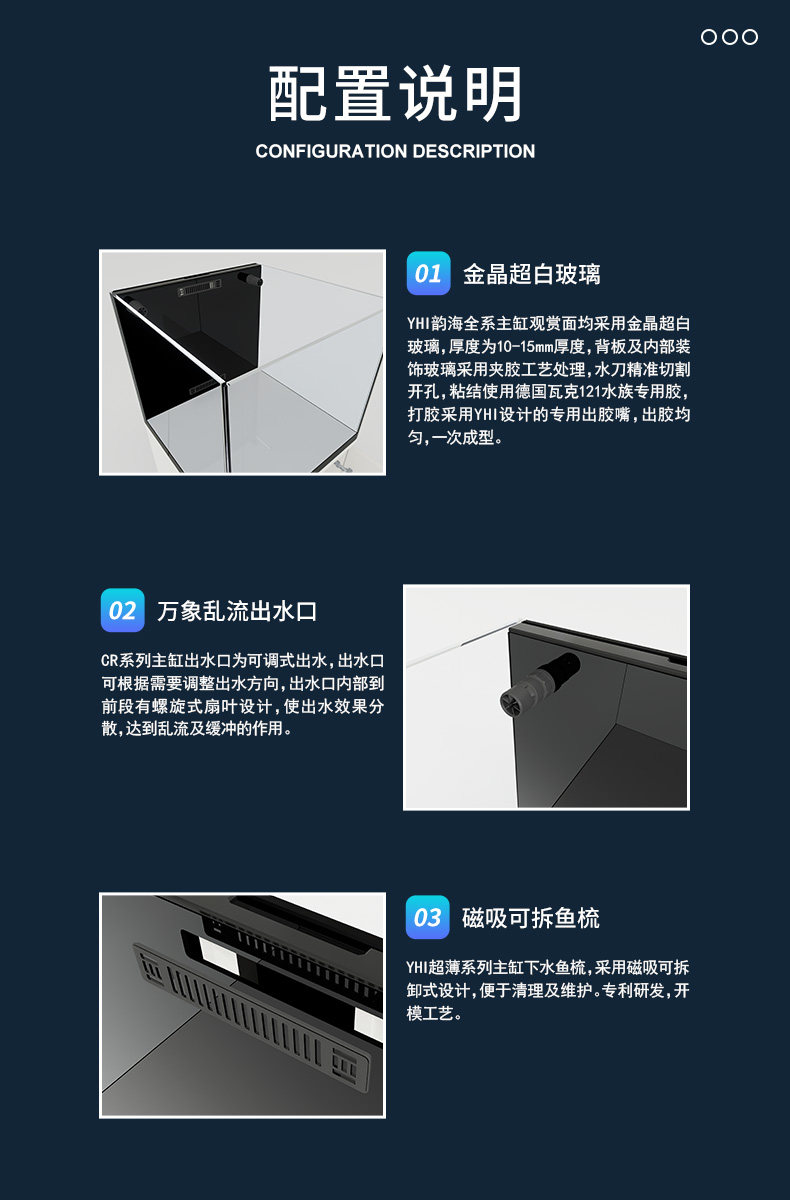 配置说明
CONFIGURATION DESCRIPTION

01 金晶超白玻璃

YHI韵海全系主缸观赏面均采用金晶超白玻璃,厚度为10-15mm厚度,背板及内部装饰玻璃采用夹胶工艺处理,水刀精准切割开孔,粘结使用德国瓦克121水族专用胶,打胶采用YHI设计的专用出胶嘴,出胶均匀,一次成型。

02 万象乱流出水口

CR系列主缸出水口为可调式出水,出水口可根据需要调整出水方向,出水口内部到前段有螺旋式扇叶设计,使出水效果分散,达到乱流及缓冲的作用。

03 磁吸可拆鱼梳

YHI超薄系列主缸下水鱼梳,采用磁吸可拆卸式设计,便于清理及维护。专利研发,开模工艺。