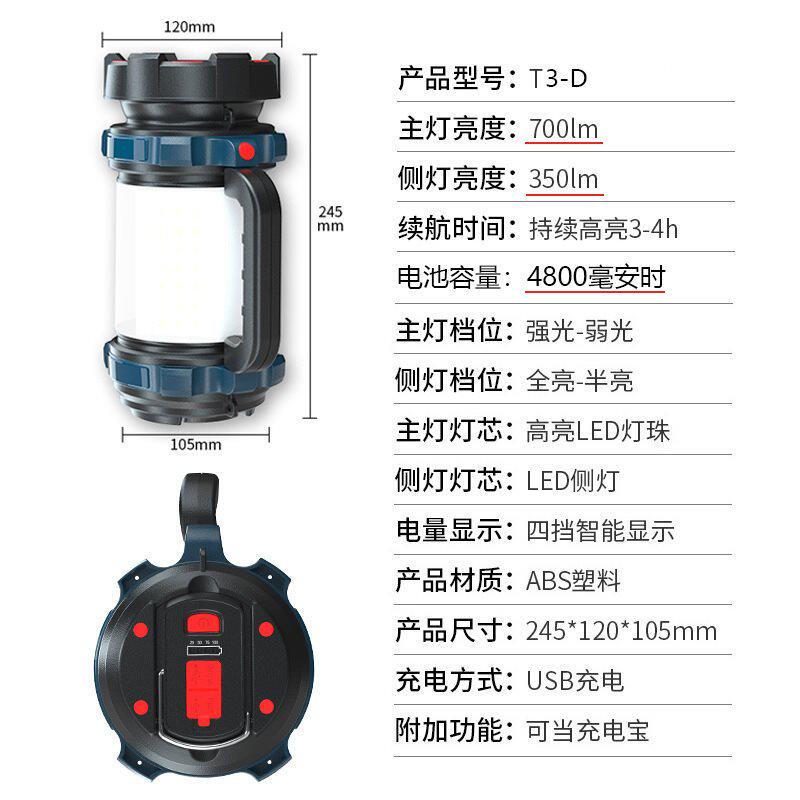 120mm

245
mm

105mm

25 50 75 100

产品型号：T3-D

主灯亮度：700lm

侧灯亮度：350lm

续航时间：持续高亮3-4h

电池容量：4800毫安时

主灯档位：强光-弱光

侧灯档位：全亮-半亮

主灯灯芯：高亮LED灯珠

侧灯灯芯：LED侧灯

电量显示：四挡智能显示

产品材质：ABS塑料

产品尺寸：245*120*105mm

充电方式：USB充电

附加功能：可当充电宝