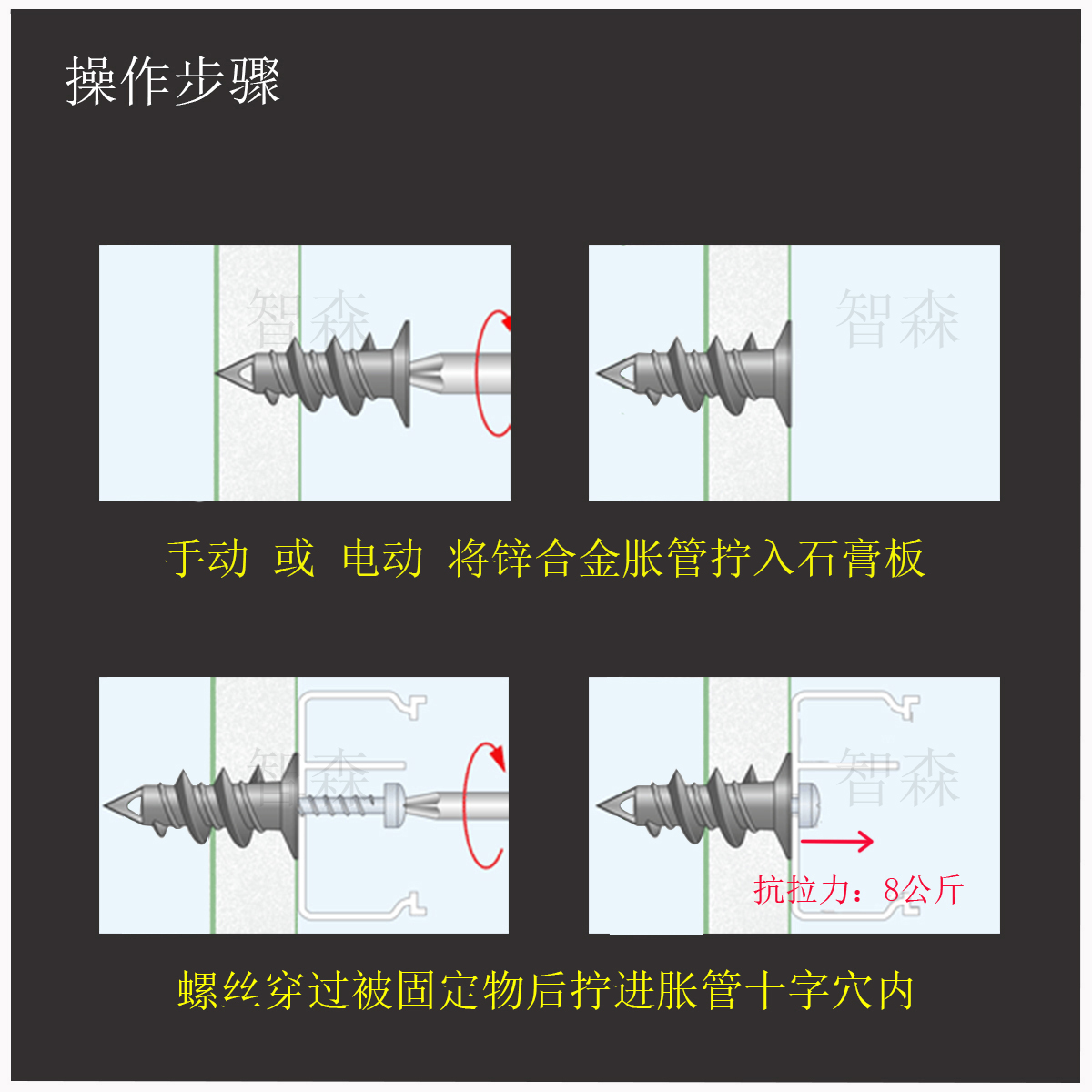 操作步骤

智森

智森

手动 或 电动 将锌合金胀管拧入石膏板

智森

智森

抗拉力：8公斤

螺丝穿过被固定物后拧进胀管十字穴内