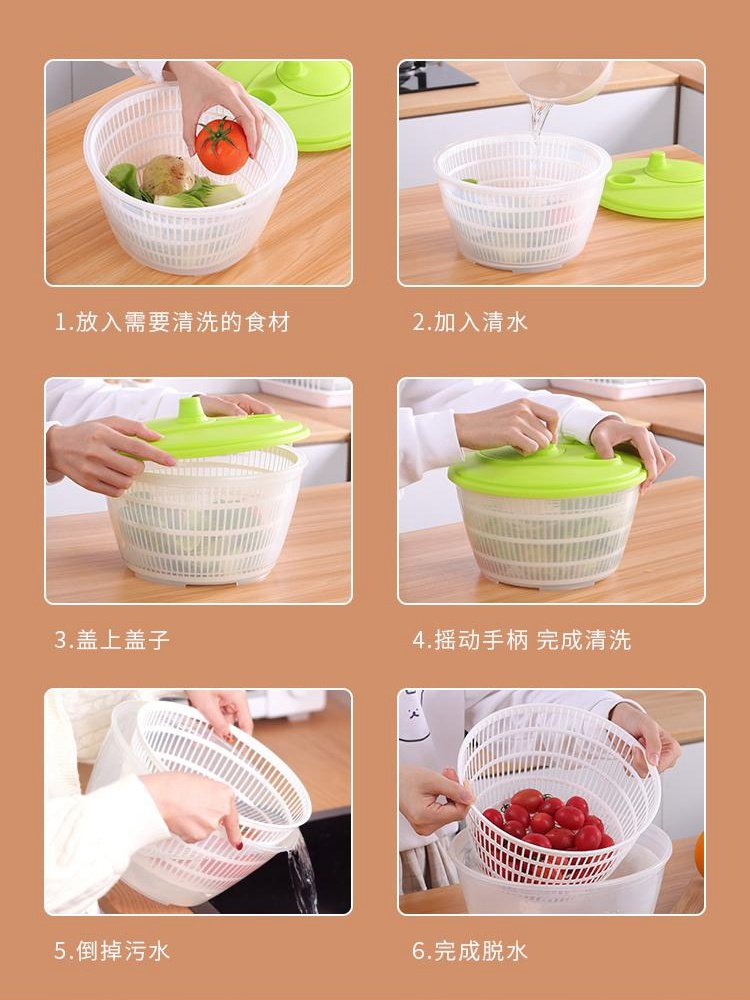 1.放入需要清洗的食材

2.加入清水

3.盖上盖子

4.摇动手柄 完成清洗

5.倒掉污水

6.完成脱水