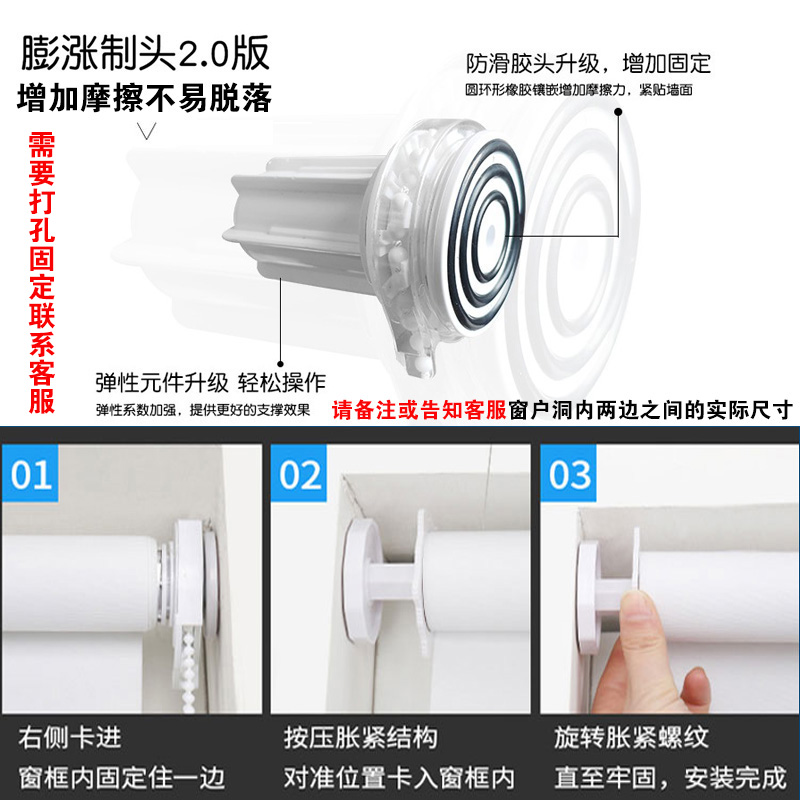 膨涨制头2.0版
增加摩擦不易脱落

需要打孔固定联系客服

防滑胶头升级，增加固定
圆环形橡胶镶嵌增加摩擦力，紧贴墙面

弹性元件升级 轻松操作
弹性系数加强，提供更好的支撑效果

请备注或告知客服窗户洞内两边之间的实际尺寸

01
右侧卡进
窗框内固定住一边

02
按压胀紧结构
对准位置卡入窗框内

03
旋转胀紧螺纹
直至牢固，安装完成