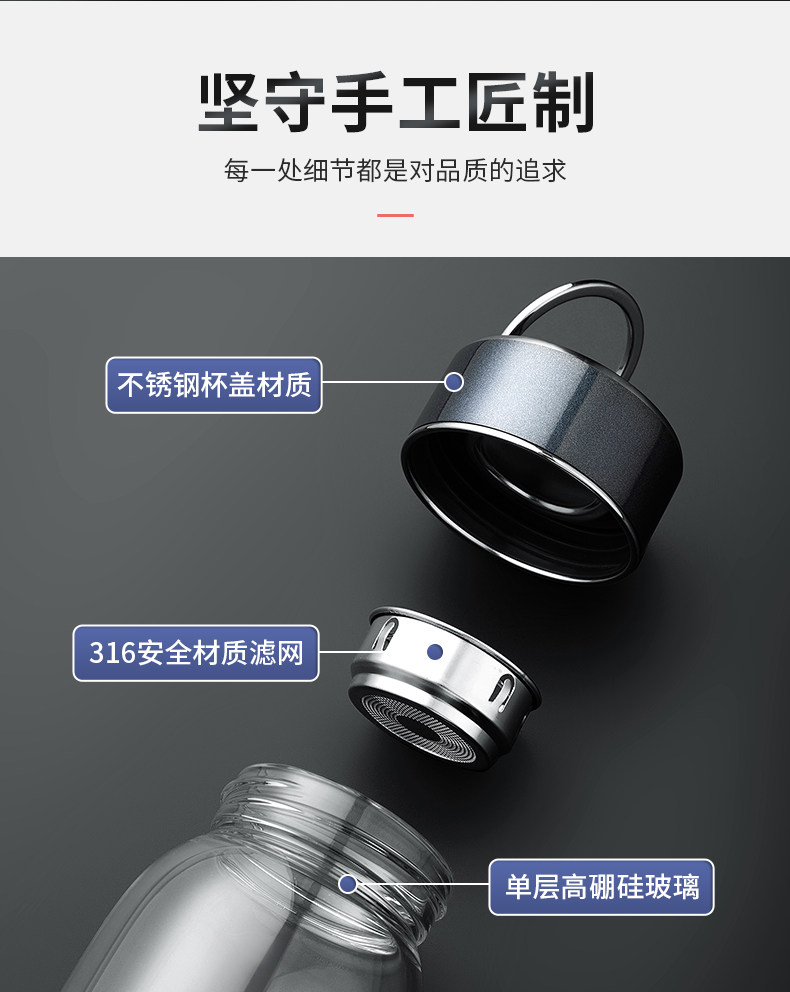 坚守手工匠制

每一处细节都是对品质的追求

不锈钢杯盖材质

316安全材质滤网

单层高硼硅玻璃