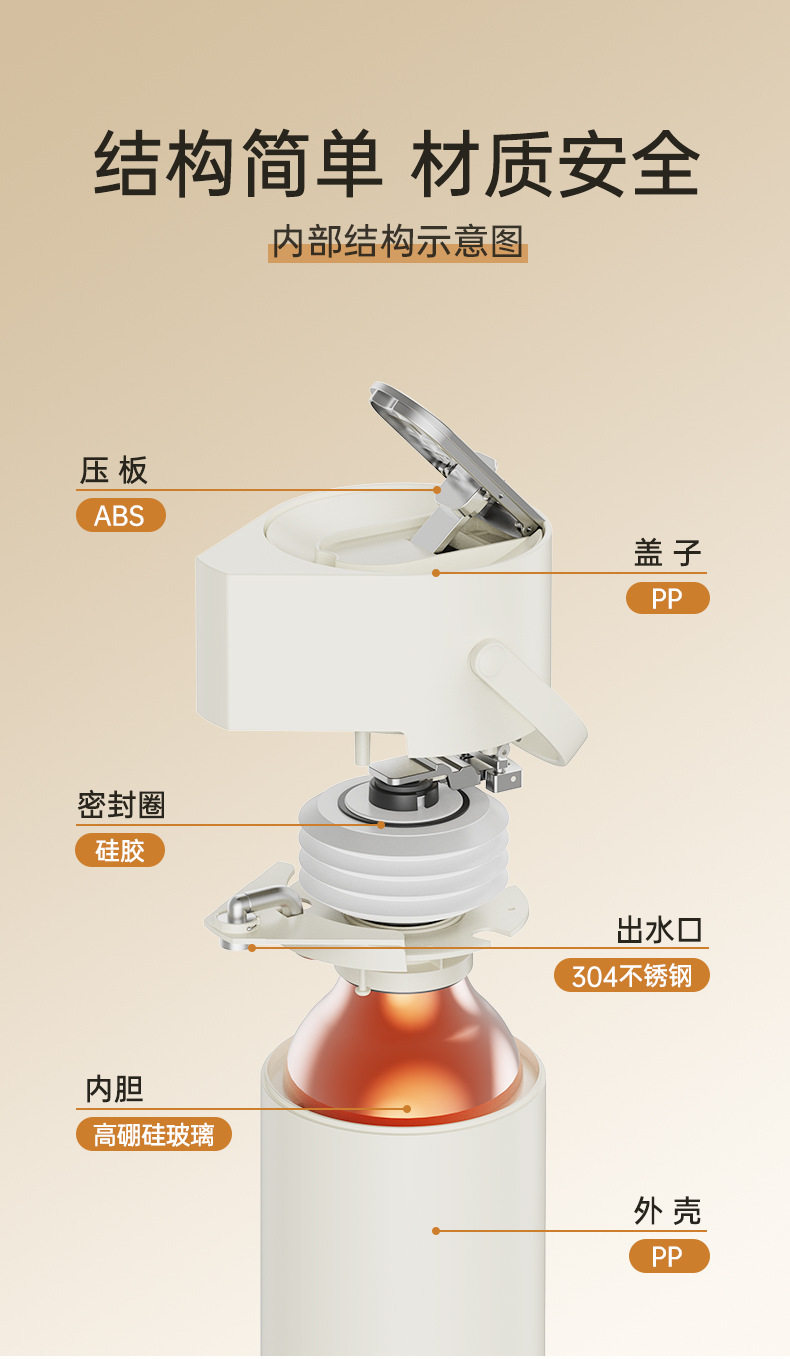 结构简单 材质安全

内部结构示意图

压 板
ABS

盖 子
PP

密封圈
硅胶

出水口
304不锈钢

内胆
高硼硅玻璃

外 壳
PP