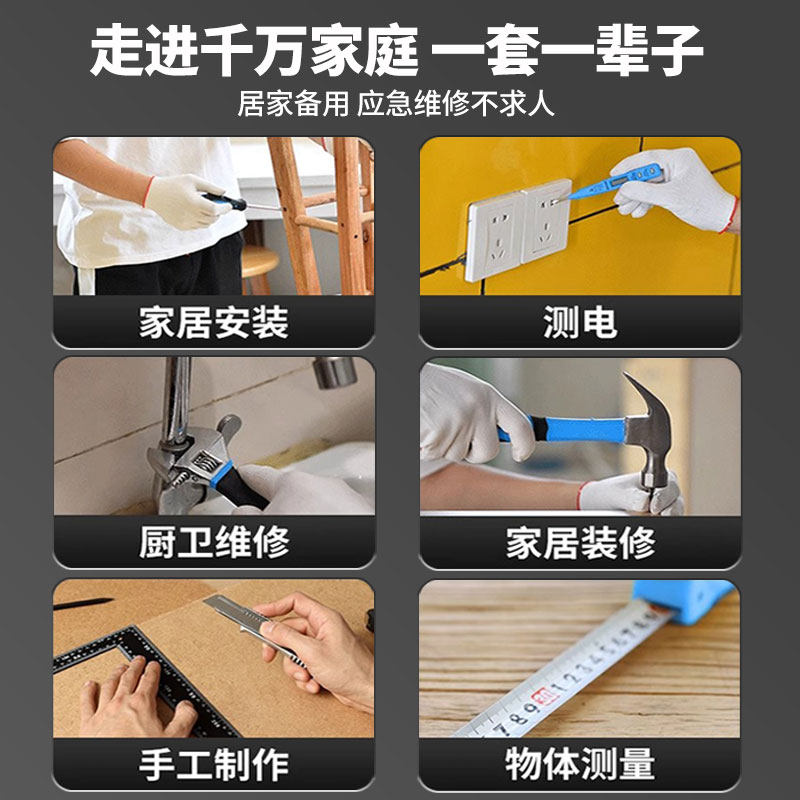 走进千万家庭 一套一辈子
居家备用 应急维修不求人

家居安装

测电

厨卫维修

家居装修

手工制作

物体测量