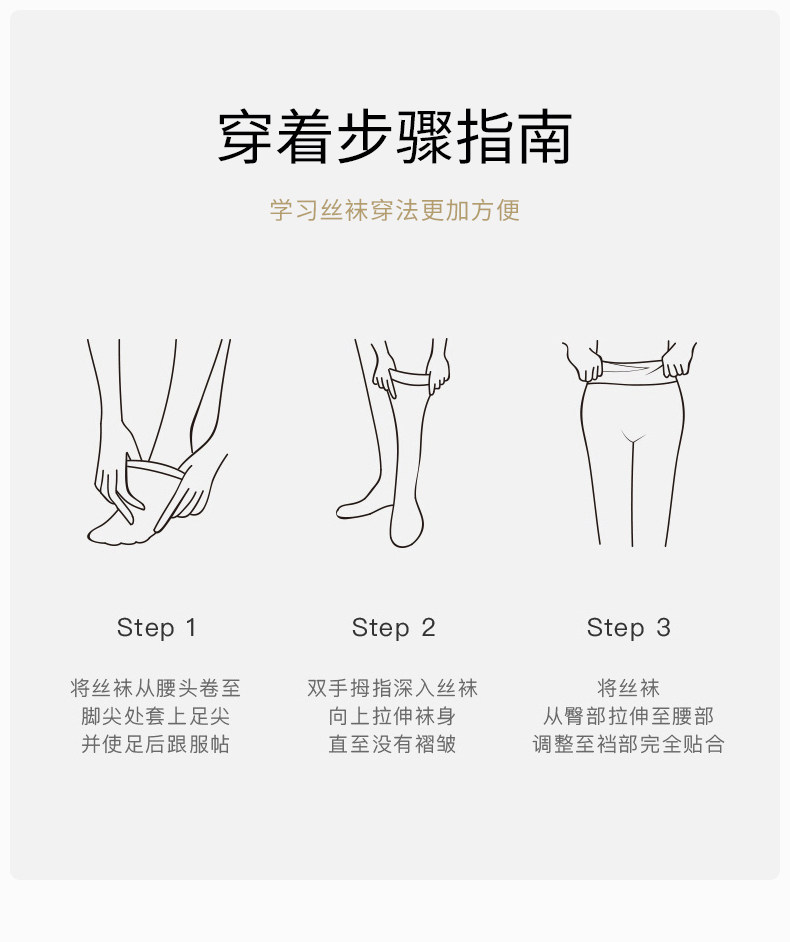 穿着步骤指南

学习丝袜穿法更加方便

Step 1

将丝袜从腰头卷至脚尖处套上足尖并使足后跟服帖

Step 2

双手拇指深入丝袜向上拉伸袜身直至没有褶皱

Step 3

将丝袜从臀部拉伸至腰部调整至裆部完全贴合