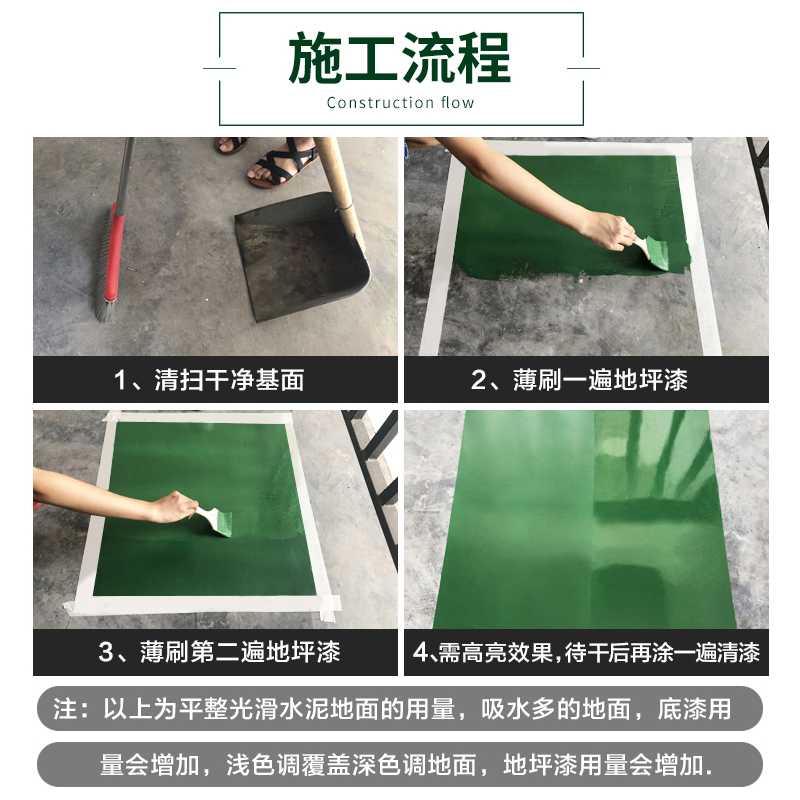 施工流程
Construction flow

1、清扫干净基面

2、薄刷一遍地坪漆

3、薄刷第二遍地坪漆

4、需高亮效果,待干后再涂一遍清漆

注：以上为平整光滑水泥地面的用量，吸水多的地面，底漆用量会增加，浅色调覆盖深色调地面，地坪漆用量会增加.