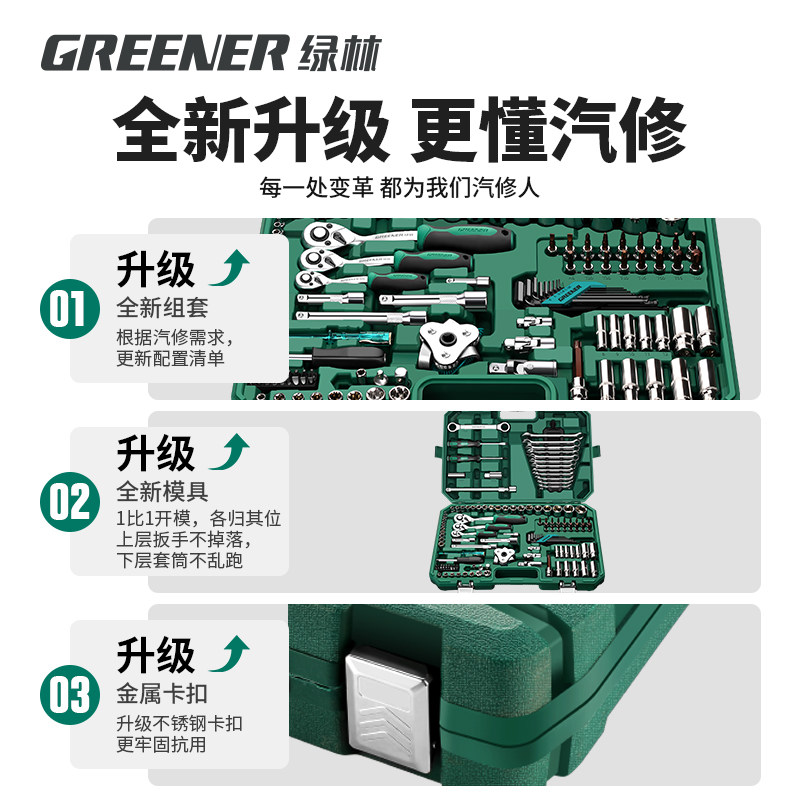 GREENER 绿林

全新升级 更懂汽修

每一处变革 都为我们汽修人

01
升级
全新组套
根据汽修需求，更新配置清单

02
升级
全新模具
1比1开模，各归其位
上层扳手不掉落，
下层套筒不乱跑

03
升级
金属卡扣
升级不锈钢卡扣
更牢固抗用