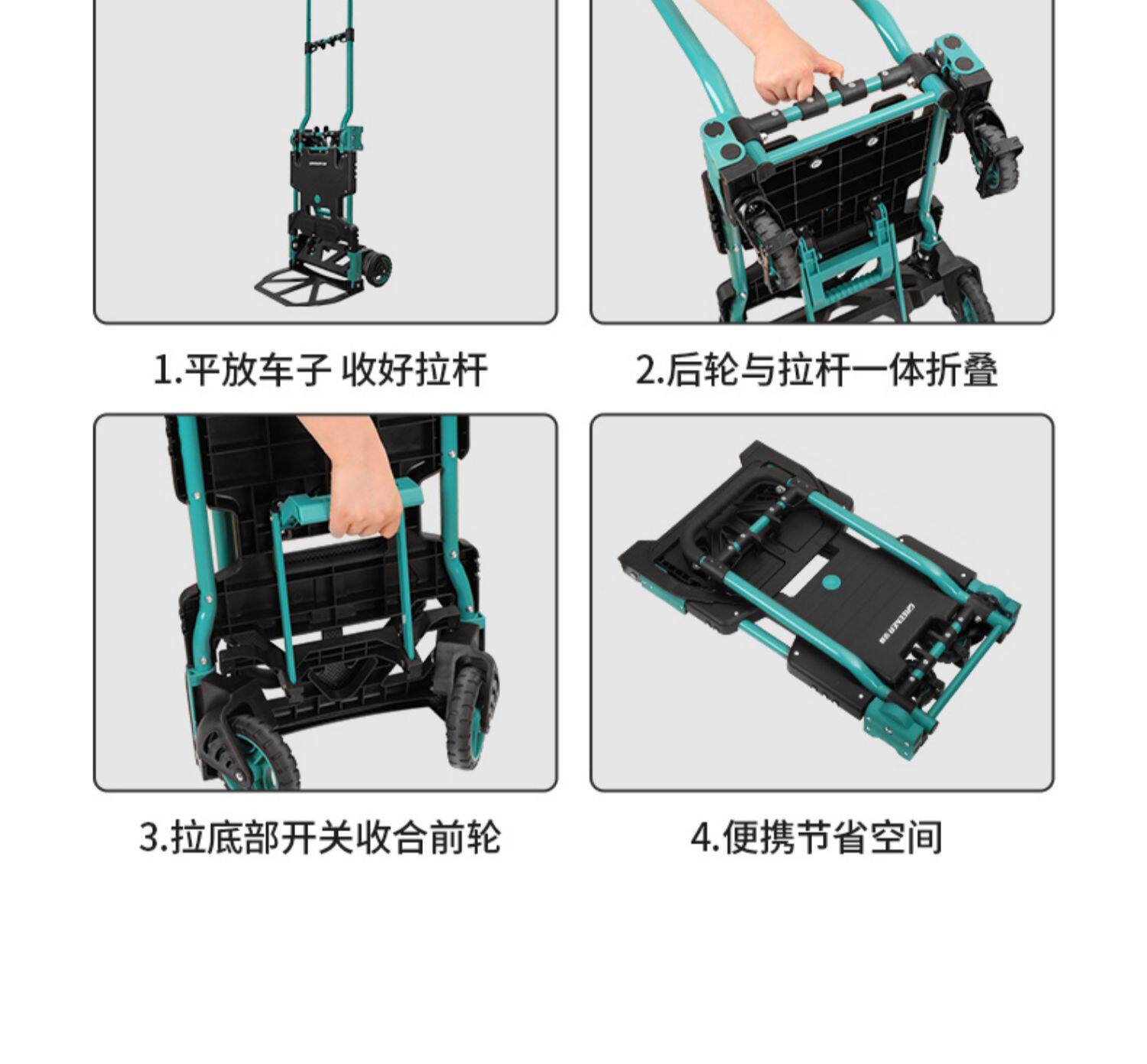 1.平放车子 收好拉杆

2.后轮与拉杆一体折叠

3.拉底部开关收合前轮

4.便携节省空间