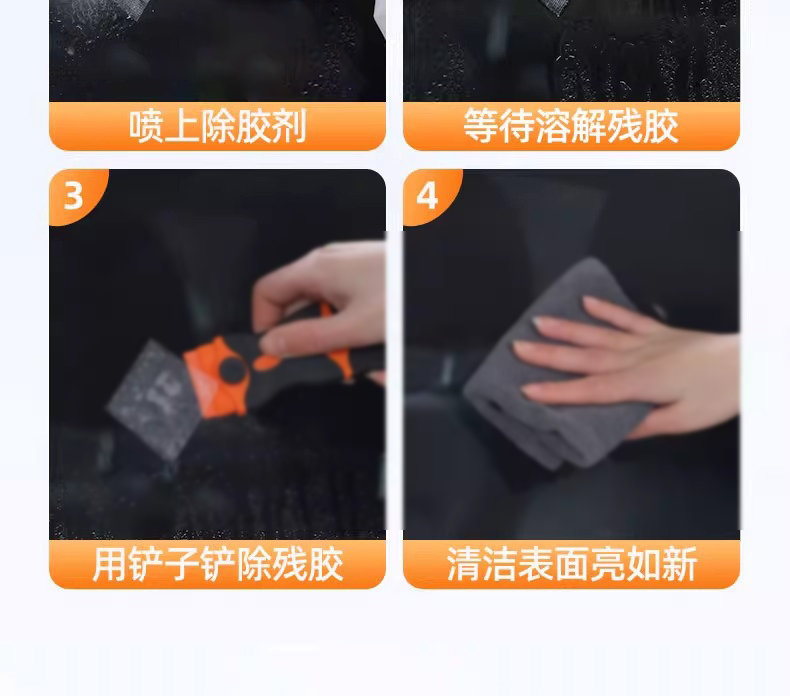 喷上除胶剂

等待溶解残胶

3

用铲子铲除残胶

4

清洁表面亮如新