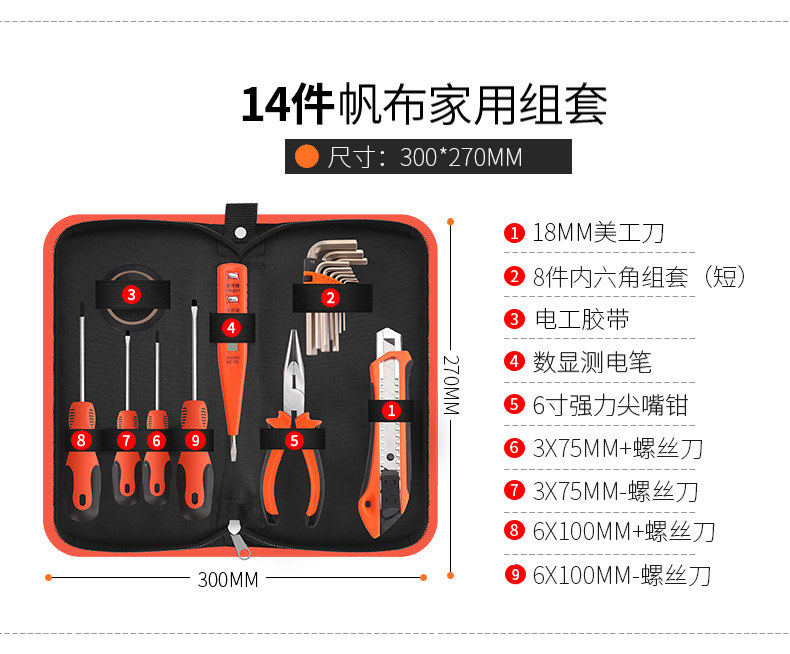 14件帆布家用组套

尺寸：300*270MM

3

2

4

1

8 7 6 9

5

270MM

300MM

1 18MM美工刀
2 8件内六角组套（短）
3 电工胶带
4 数显测电笔
5 6寸强力尖嘴钳
6 3X75MM+螺丝刀
7 3X75MM-螺丝刀
8 6X100MM+螺丝刀
9 6X100MM-螺丝刀