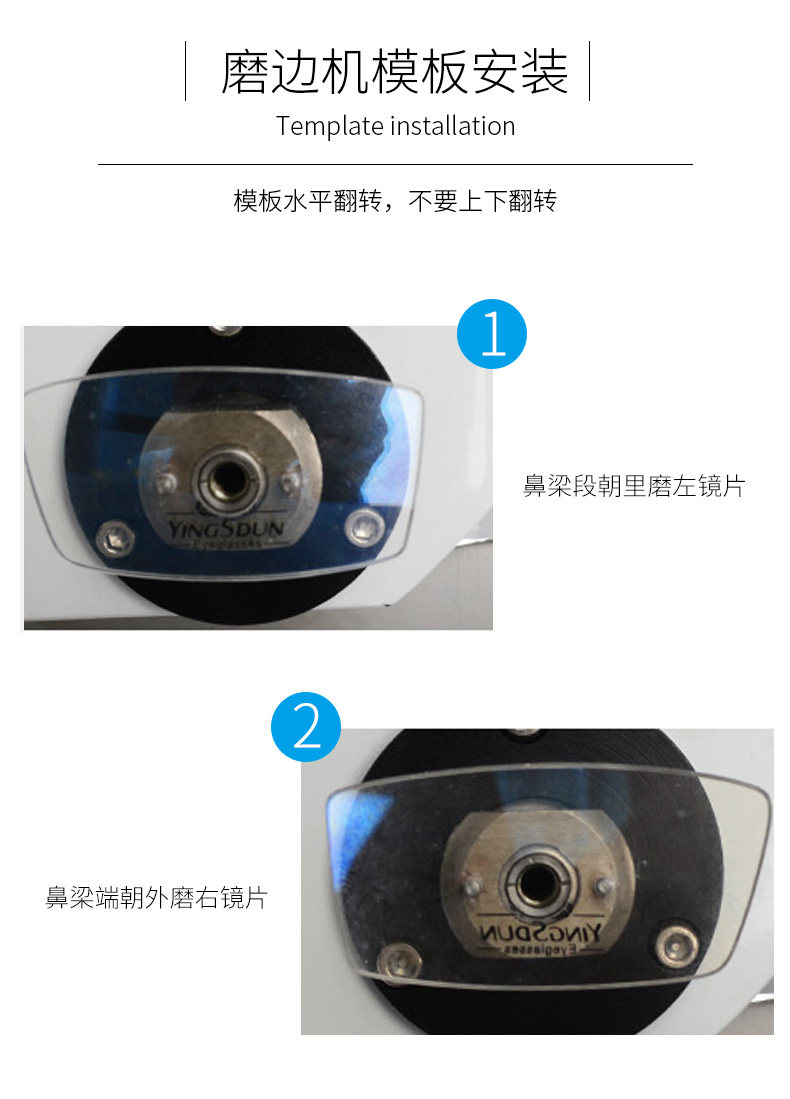 磨边机模板安装

Template installation

模板水平翻转，不要上下翻转

1

YINGSDUN
Eyeglasses

鼻梁段朝里磨左镜片

2

YINGSDUN
Eyeglasses

鼻梁端朝外磨右镜片