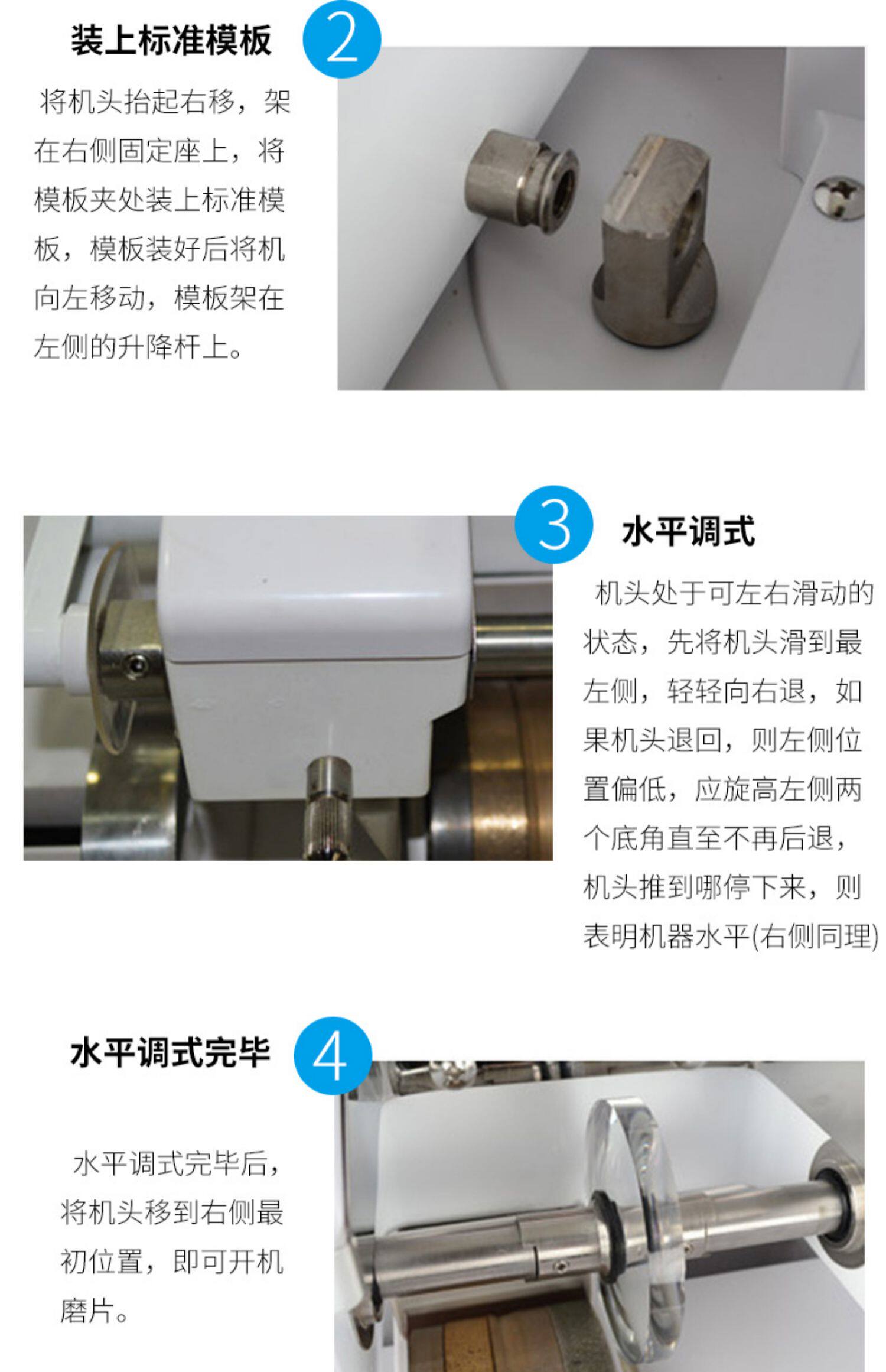 装上标准模板

2

将机头抬起右移，架在右侧固定座上，将模板夹处装上标准模板，模板装好后将机向左移动，模板架在左侧的升降杆上。

3

水平调式

机头处于可左右滑动的状态，先将机头滑到最左侧，轻轻向右退，如果机头退回，则左侧位置偏低，应旋高左侧两个底角直至不再后退，机头推到哪停下来，则表明机器水平(右侧同理)

水平调式完毕

4

水平调式完毕后，将机头移到右侧最初位置，即可开机磨片。