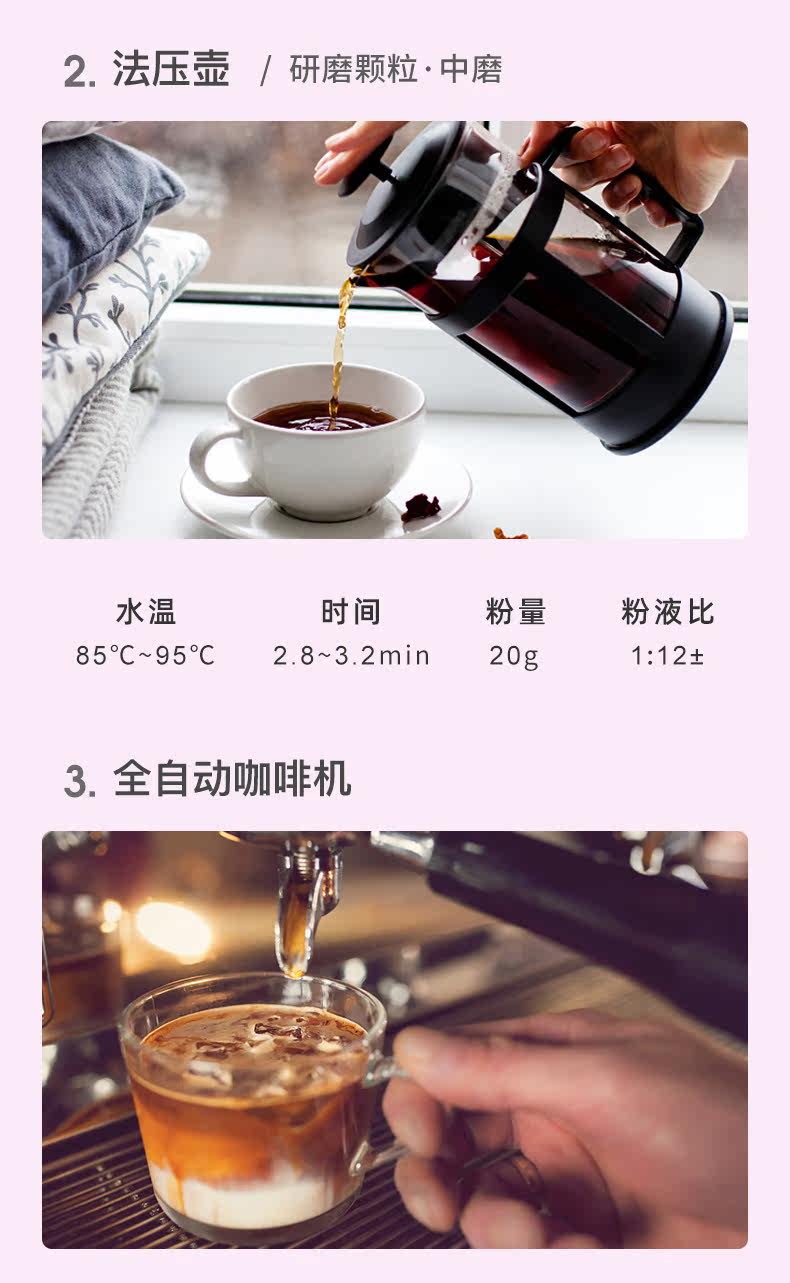 2. 法压壶 / 研磨颗粒·中磨

| 水温 | 时间 | 粉量 | 粉液比 |
|---|---|---|---|
| 85℃~95℃ | 2.8~3.2min | 20g | 1:12± |

3. 全自动咖啡机