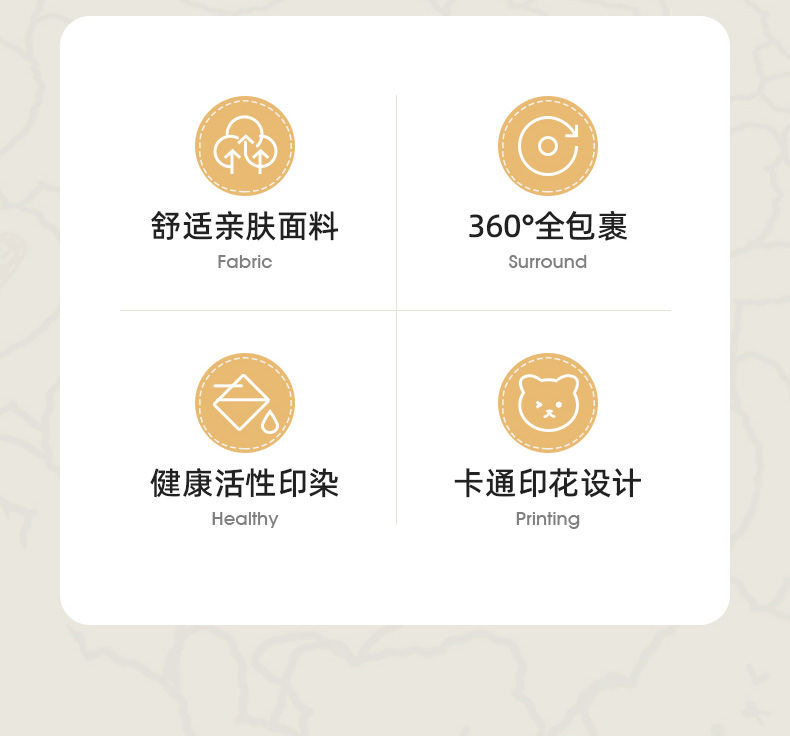 舒适亲肤面料
Fabric

360°全包裹
Surround

健康活性印染
Healthy

卡通印花设计
Printing