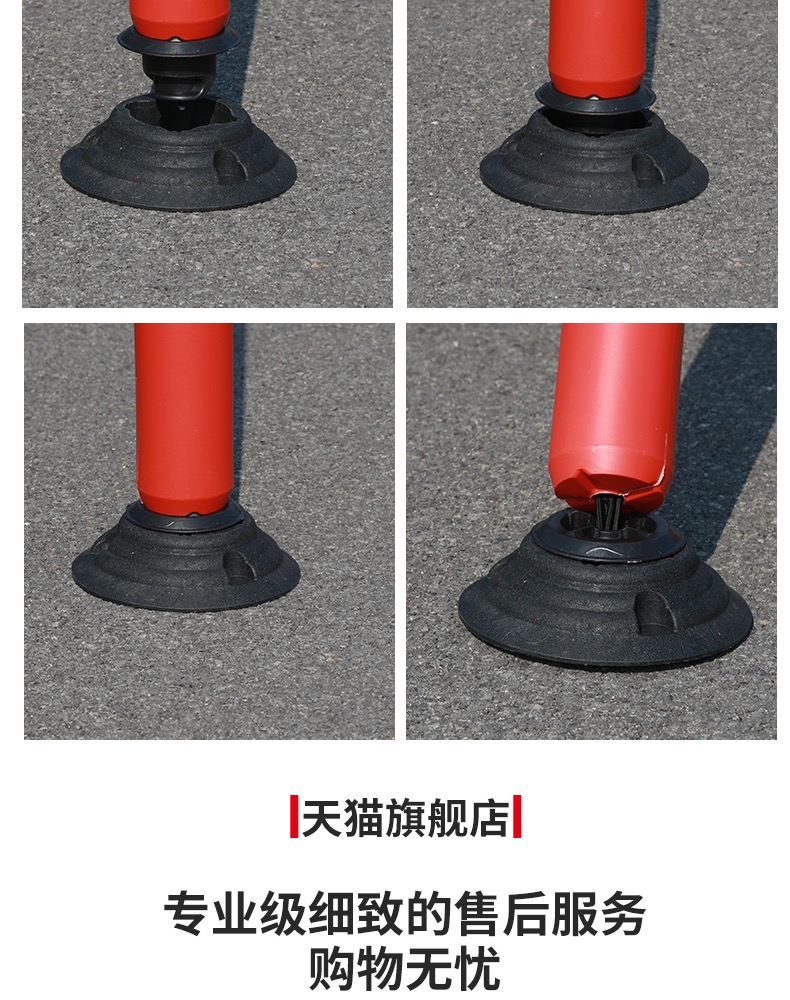 天猫旗舰店

专业级细致的售后服务
购物无忧