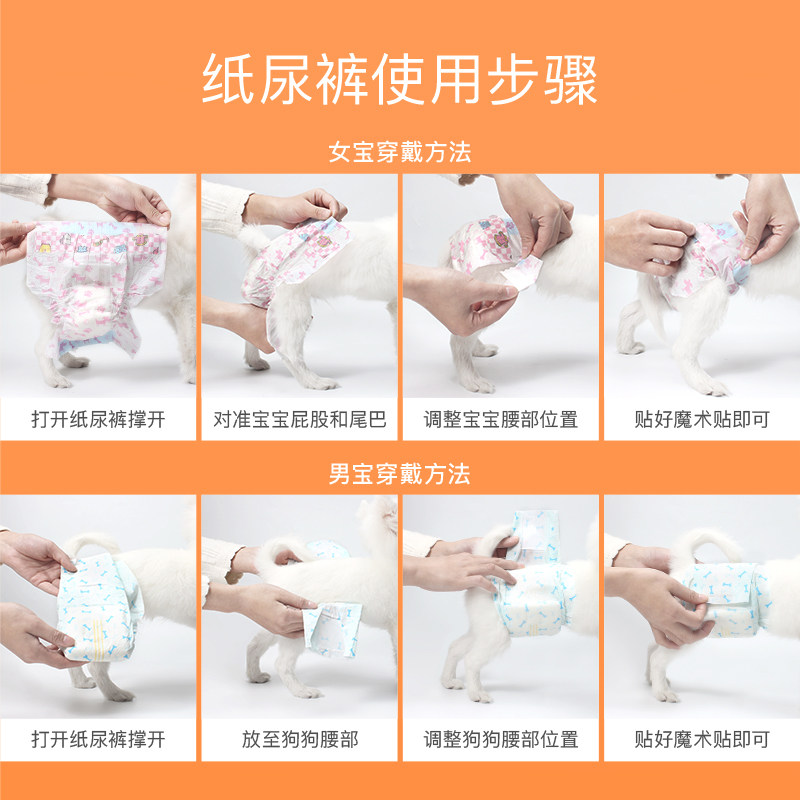 纸尿裤使用步骤

女宝穿戴方法

打开纸尿裤撑开

对准宝宝屁股和尾巴

调整宝宝腰部位置

贴好魔术贴即可

男宝穿戴方法

打开纸尿裤撑开

放至狗狗腰部

调整狗狗腰部位置

贴好魔术贴即可