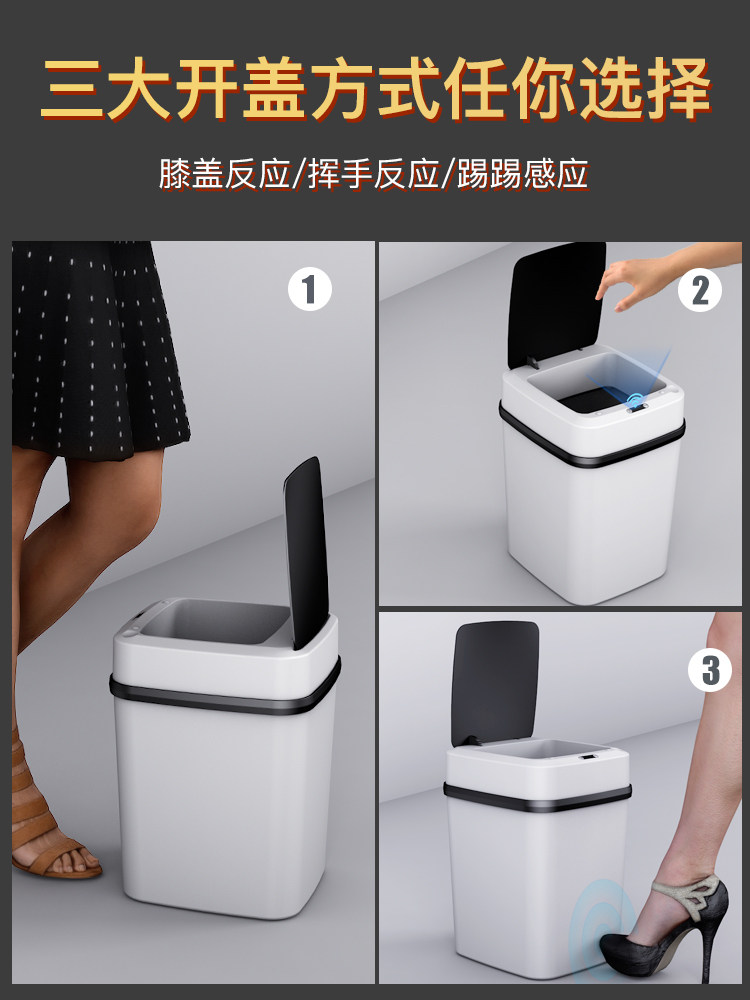 三大开盖方式任你选择

膝盖反应/挥手反应/踢踢感应

1

2

3