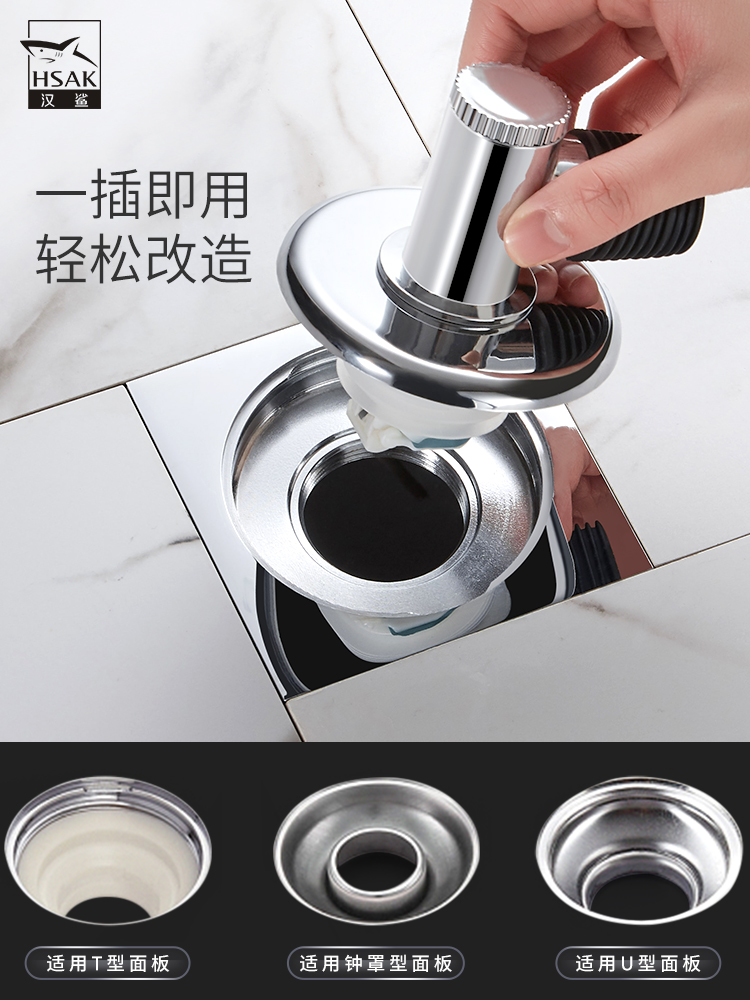 HSAK
汉鲨

一插即用
轻松改造

适用T型面板

适用钟罩型面板

适用U型面板