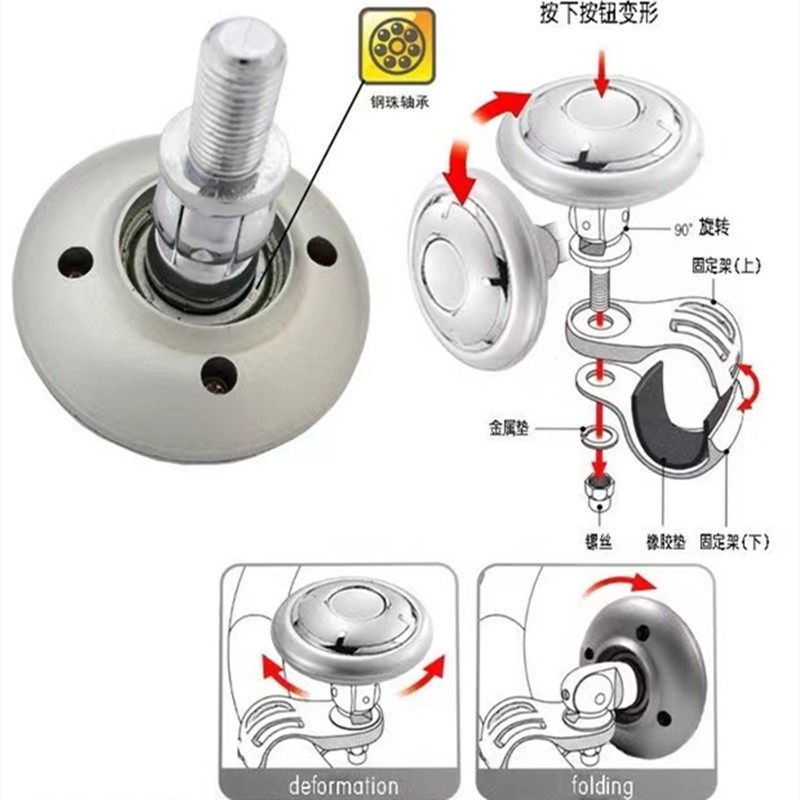 钢珠轴承

按下按钮变形

90° 旋转

固定架(上)

金属垫

螺丝

橡胶垫

固定架(下)

deformation

folding