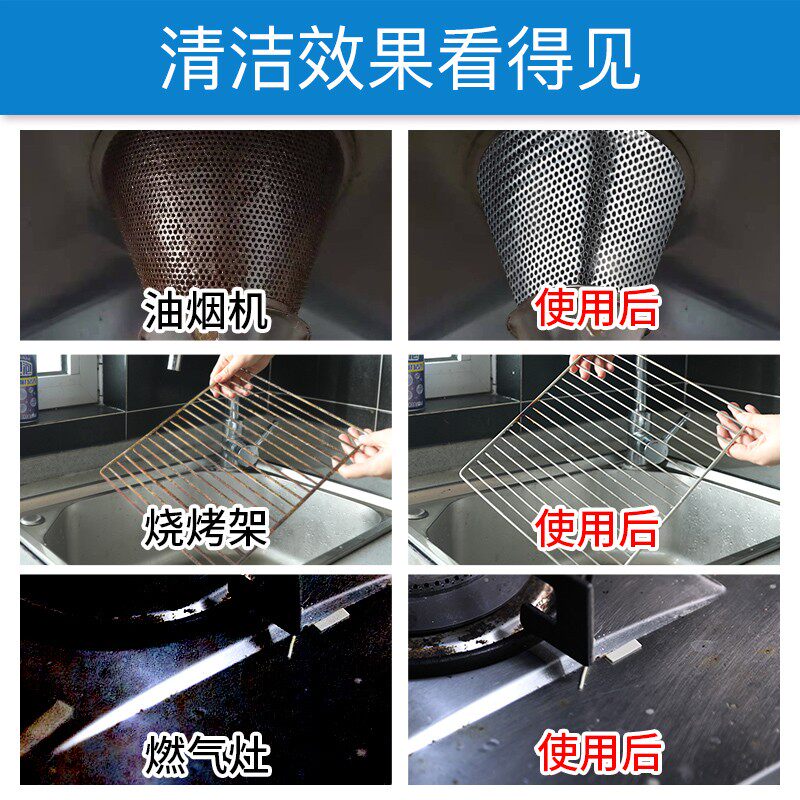 清洁效果看得见

油烟机

使用后

烧烤架

使用后

燃气灶

使用后