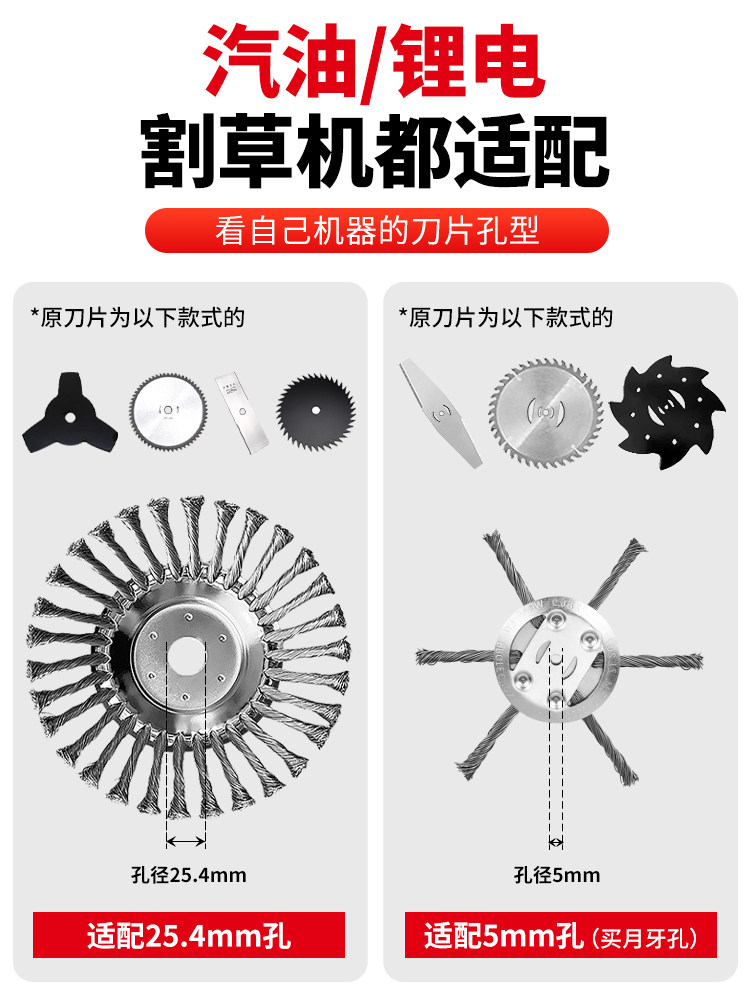 汽油/锂电
割草机都适配

看自己机器的刀片孔型

*原刀片为以下款式的

孔径25.4mm

适配25.4mm孔

*原刀片为以下款式的

孔径5mm

适配5mm孔（买月牙孔）