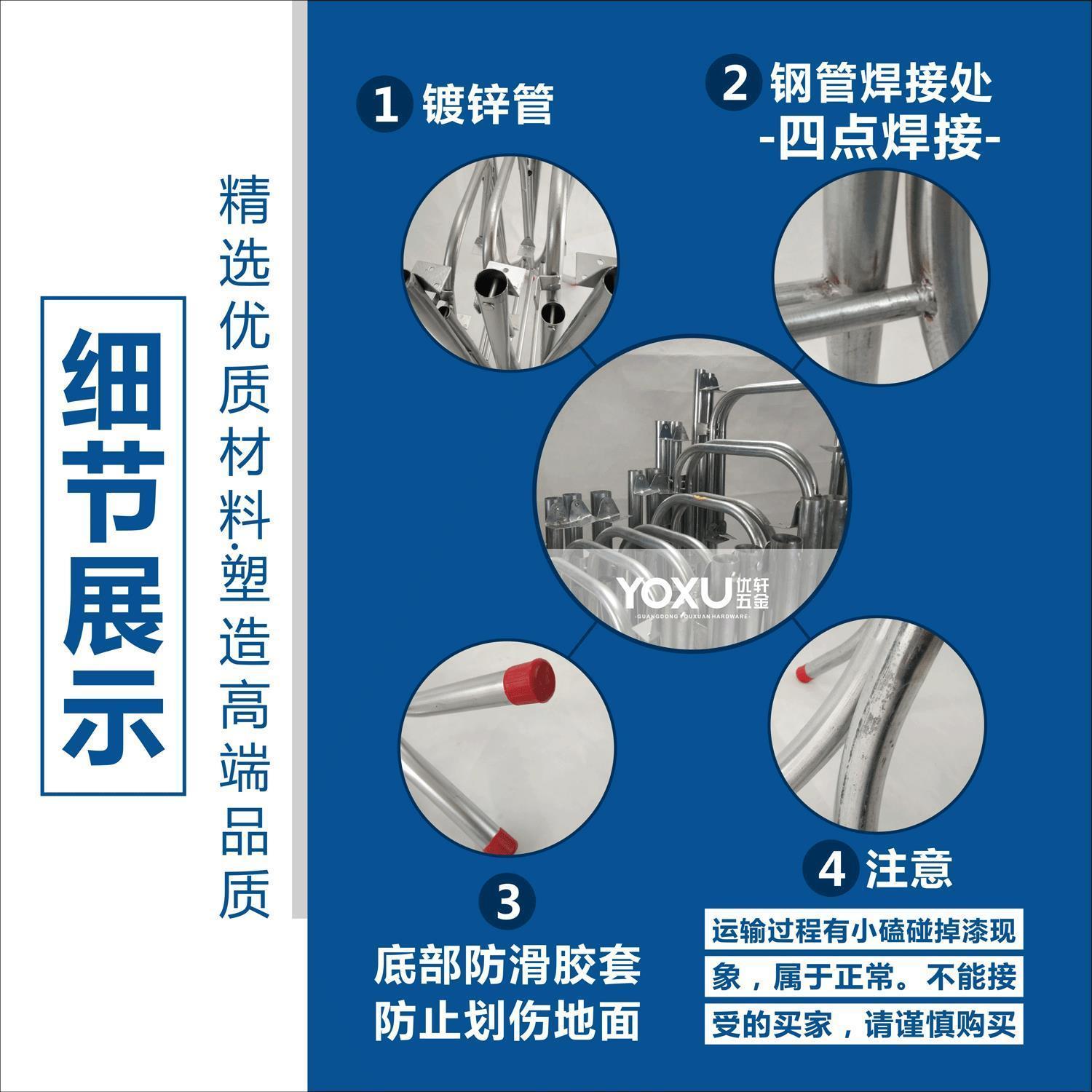 细节展示

精选优质材料·塑造高端品质

1 镀锌管

2 钢管焊接处
-四点焊接-

YOXU 优轩五金
-GUANGDONG YOUXUAN HARDWARE-

3
底部防滑胶套
防止划伤地面

4 注意
运输过程有小磕碰掉漆现象，属于正常。不能接受的买家，请谨慎购买