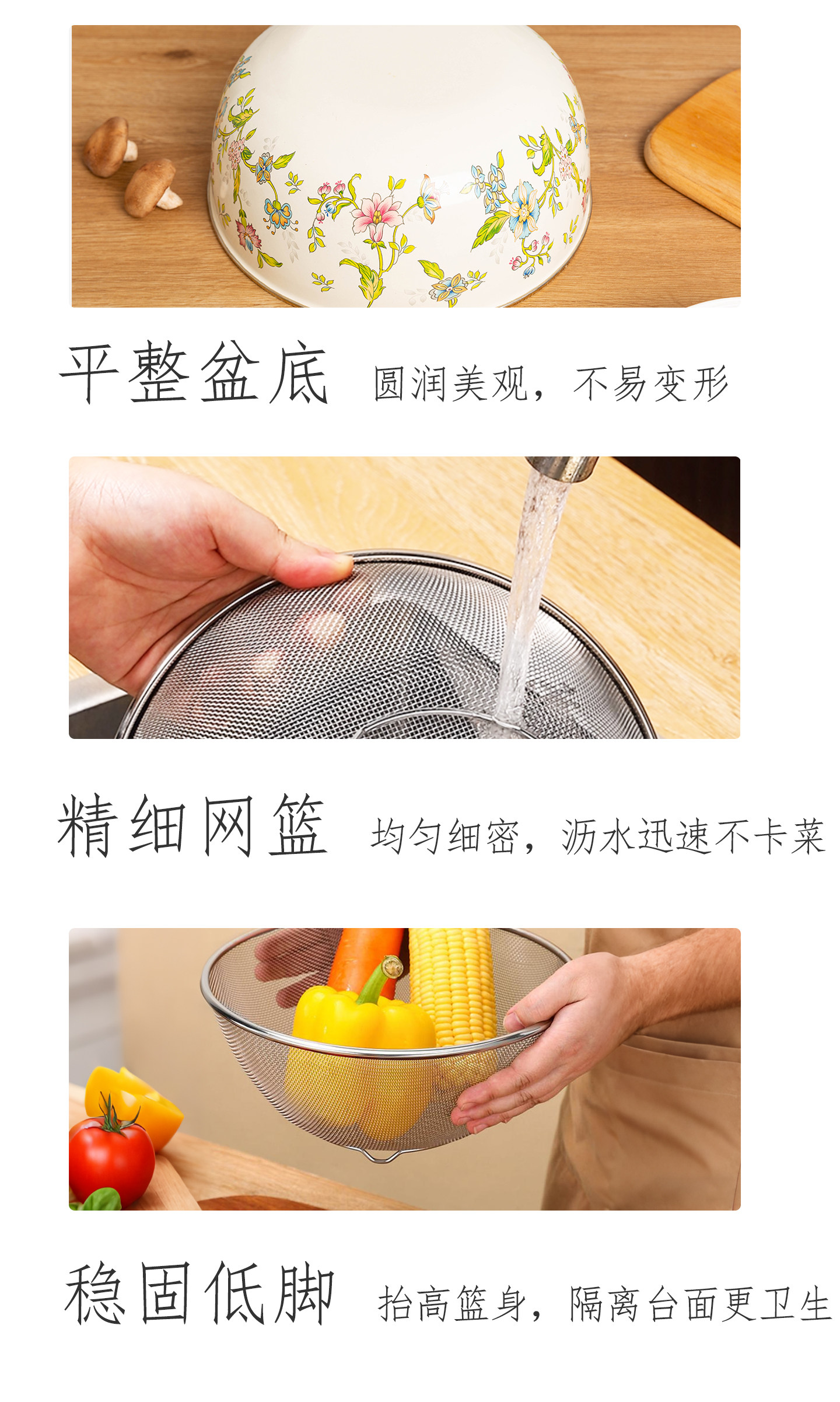 平整盆底 圆润美观，不易变形

精细网篮 均匀细密，沥水迅速不卡菜

稳固低脚 抬高篮身，隔离台面更卫生