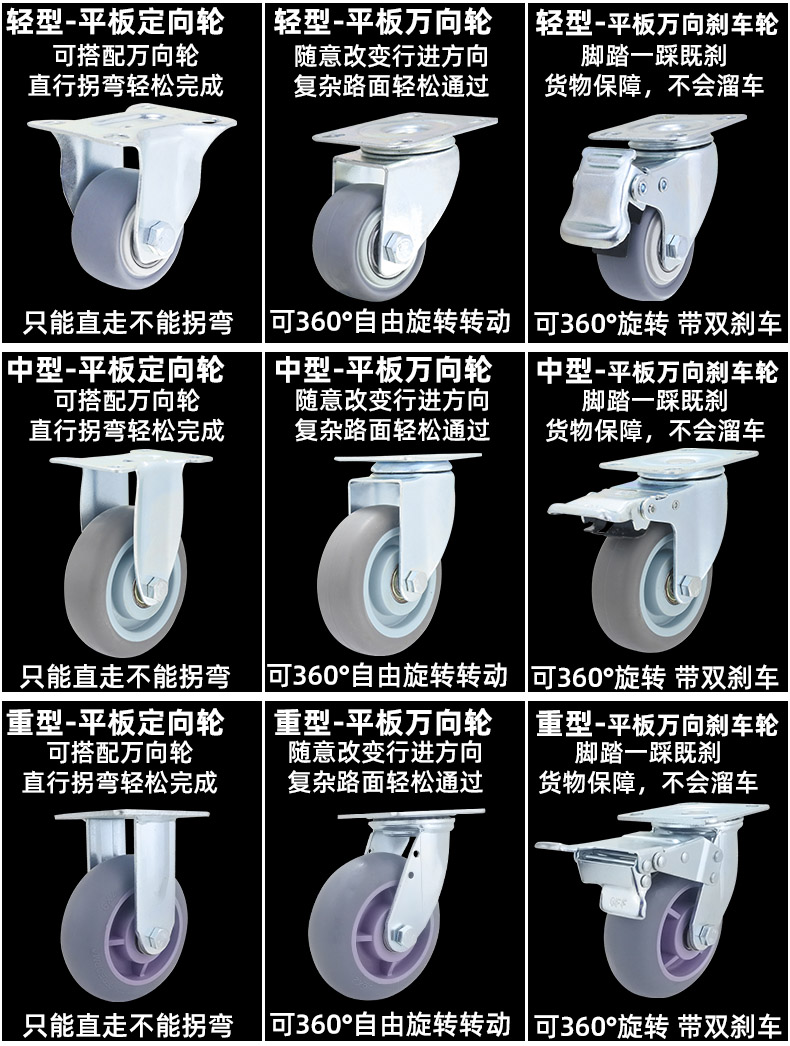 轻型-平板定向轮
可搭配万向轮
直行拐弯轻松完成
只能直走不能拐弯

轻型-平板万向轮
随意改变行进方向
复杂路面轻松通过
可360°自由旋转转动

轻型-平板万向刹车轮
脚踏一踩既刹
货物保障，不会溜车
可360°旋转 带双刹车

中型-平板定向轮
可搭配万向轮
直行拐弯轻松完成
只能直走不能拐弯

中型-平板万向轮
随意改变行进方向
复杂路面轻松通过
可360°自由旋转转动

中型-平板万向刹车轮
脚踏一踩既刹
货物保障，不会溜车
可360°旋转 带双刹车

重型-平板定向轮
可搭配万向轮
直行拐弯轻松完成
只能直走不能拐弯

重型-平板万向轮
随意改变行进方向
复杂路面轻松通过
可360°自由旋转转动

重型-平板万向刹车轮
脚踏一踩既刹
货物保障，不会溜车
可360°旋转 带双刹车